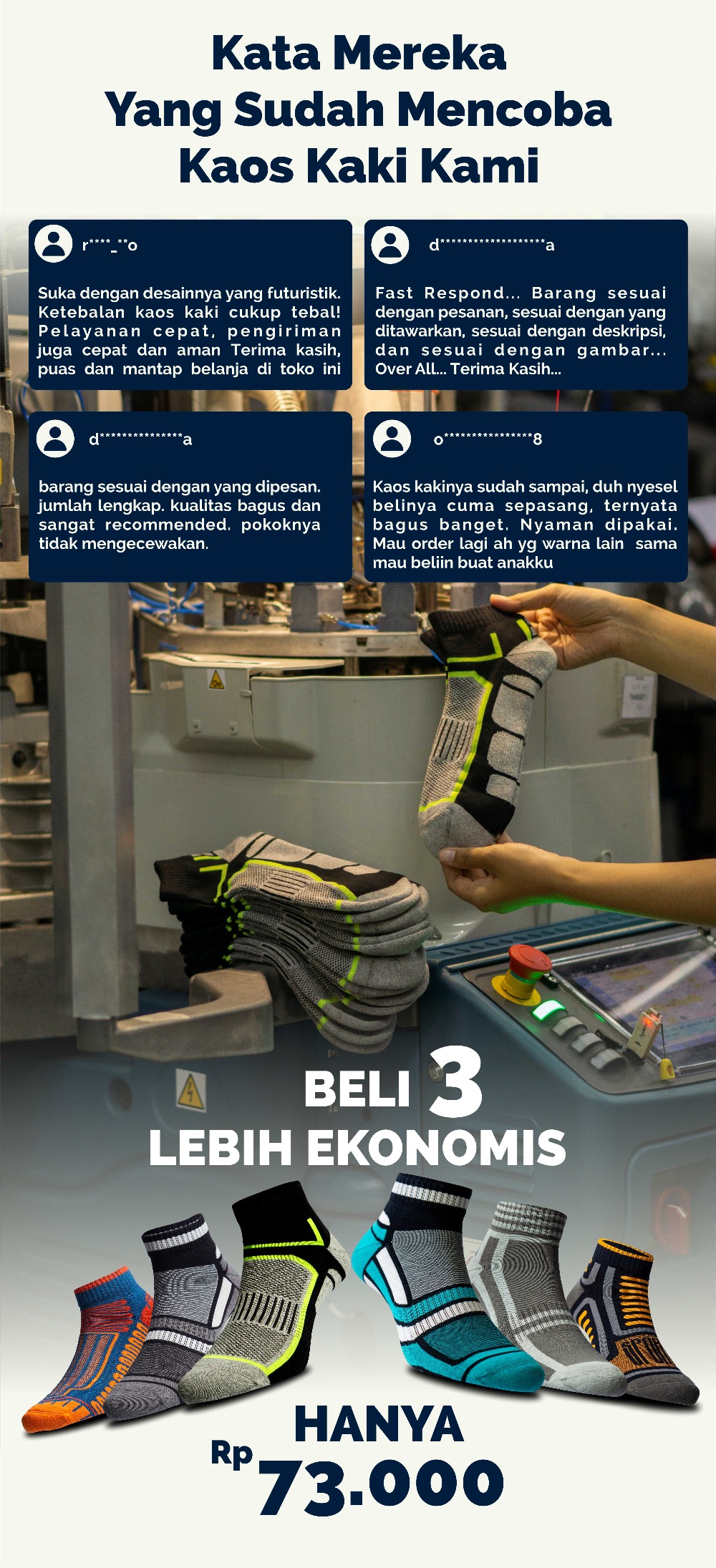 Kata Mereka
Yang Sudah Mencoba
Kaos Kaki Kami

r****_**o

Suka dengan desainnya yang futuristik. Ketebalan kaos kaki cukup tebal! Pelayanan cepat, pengiriman juga cepat dan aman Terima kasih, puas dan mantap belanja di toko ini

d******************a

Fast Respond... Barang sesuai dengan pesanan, sesuai dengan yang ditawarkan, sesuai dengan deskripsi, dan sesuai dengan gambar... Over All... Terima Kasih...

d**************a

barang sesuai dengan yang dipesan. jumlah lengkap. kualitas bagus dan sangat recommended. pokoknya tidak mengecewakan.

o***************8

Kaos kakinya sudah sampai, duh nyesel belinya cuma sepasang, ternyata bagus banget. Nyaman dipakai. Mau order lagi ah yg warna lain sama mau beliin buat anakku

BELI 3
LEBIH EKONOMIS

HANYA
Rp 73.000