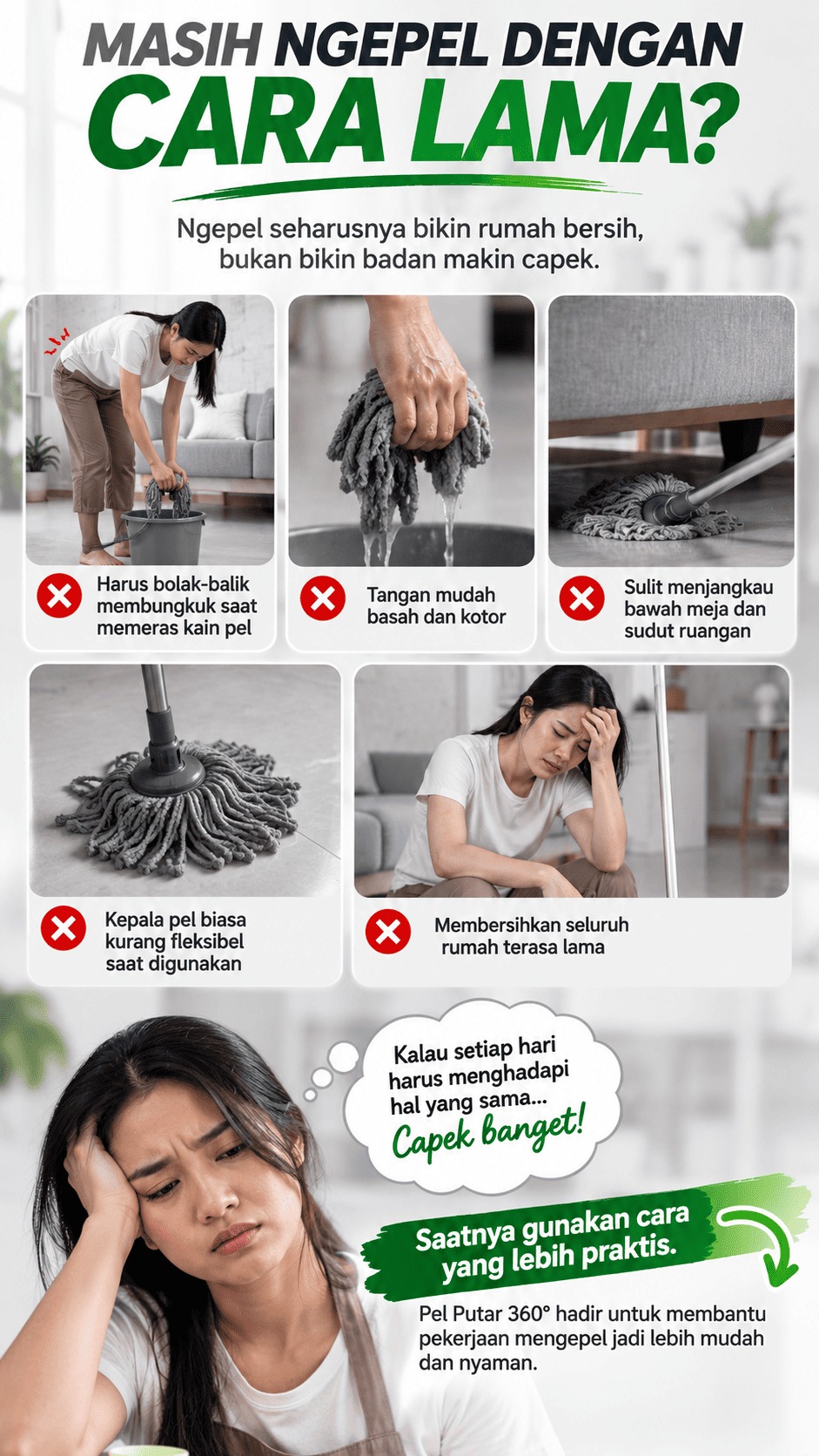 MASIH NGEPEL DENGAN CARA LAMA?

Ngepel seharusnya bikin rumah bersih, bukan bikin badan makin capek.

Harus bolak-balik membungkuk saat memeras kain pel

Tangan mudah basah dan kotor

Sulit menjangkau bawah meja dan sudut ruangan

Kepala pel biasa kurang fleksibel saat digunakan

Membersihkan seluruh rumah terasa lama

Kalau setiap hari harus menghadapi hal yang sama... Capek banget!

Saatnya gunakan cara yang lebih praktis.

Pel Putar 360° hadir untuk membantu pekerjaan mengepel jadi lebih mudah dan nyaman.