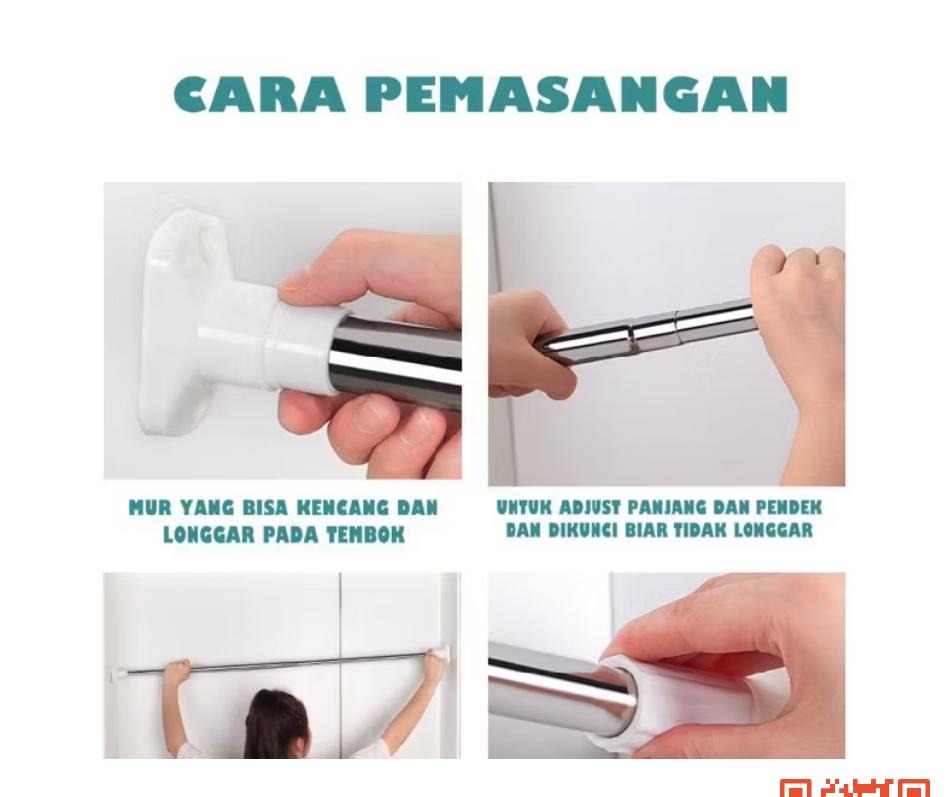 CARA PEMASANGAN

MUR YANG BISA KENCANG DAN LONGGAR PADA TEMBOK

UNTUK ADJUST PANJANG DAN PENDEK DAN DIKUNCI BIAR TIDAK LONGGAR