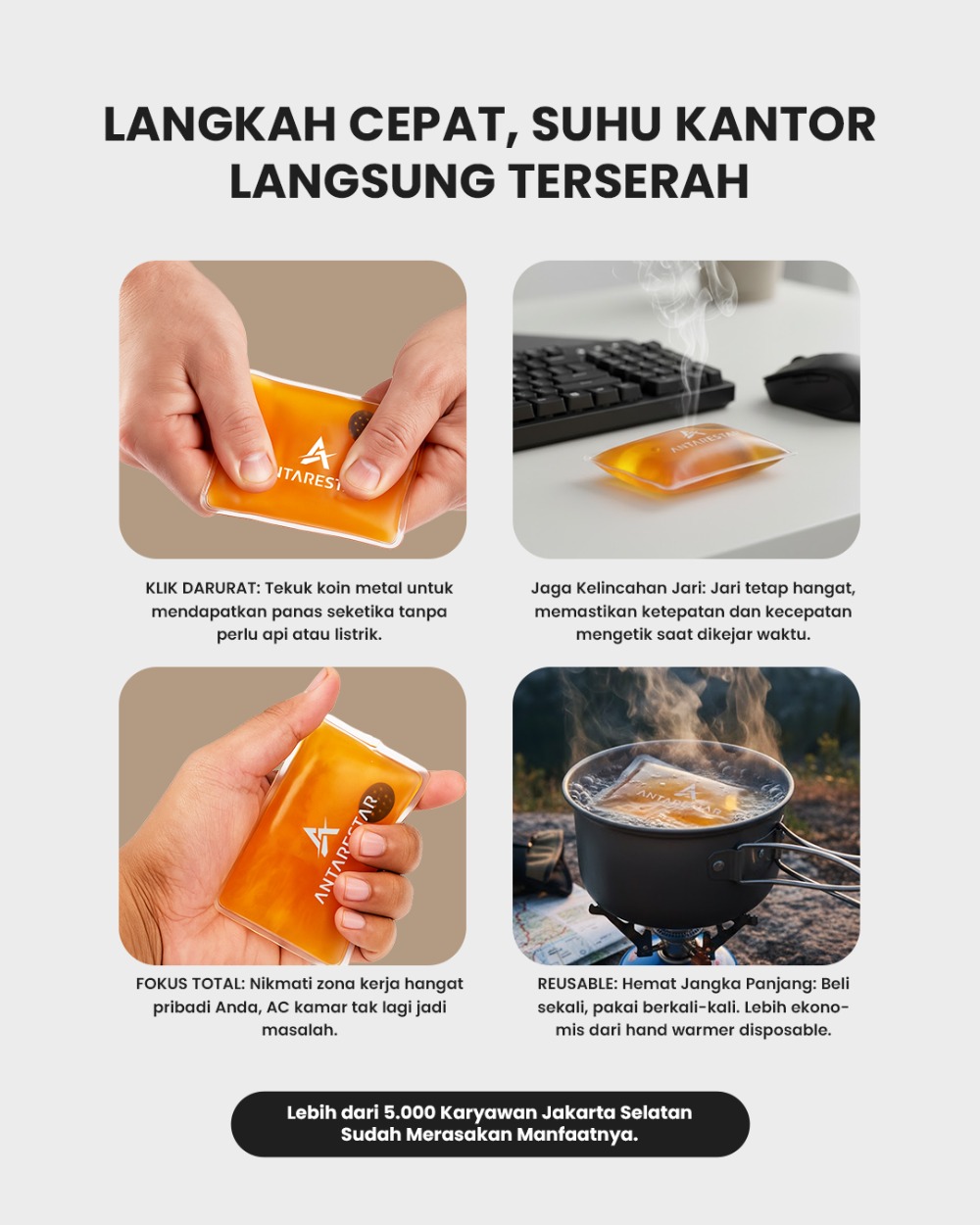 LANGKAH CEPAT, SUHU KANTOR LANGSUNG TERSERAH

ANTARESTAR

ANTARESTAR

KLIK DARURAT: Tekuk koin metal untuk mendapatkan panas seketika tanpa perlu api atau listrik.

Jaga Kelincahan Jari: Jari tetap hangat, memastikan ketepatan dan kecepatan mengetik saat dikejar waktu.

ANTARESTAR

FOKUS TOTAL: Nikmati zona kerja hangat pribadi Anda, AC kamar tak lagi jadi masalah.

REUSABLE: Hemat Jangka Panjang: Beli sekali, pakai berkali-kali. Lebih ekonomis dari hand warmer disposable.

Lebih dari 5.000 Karyawan Jakarta Selatan Sudah Merasakan Manfaatnya.