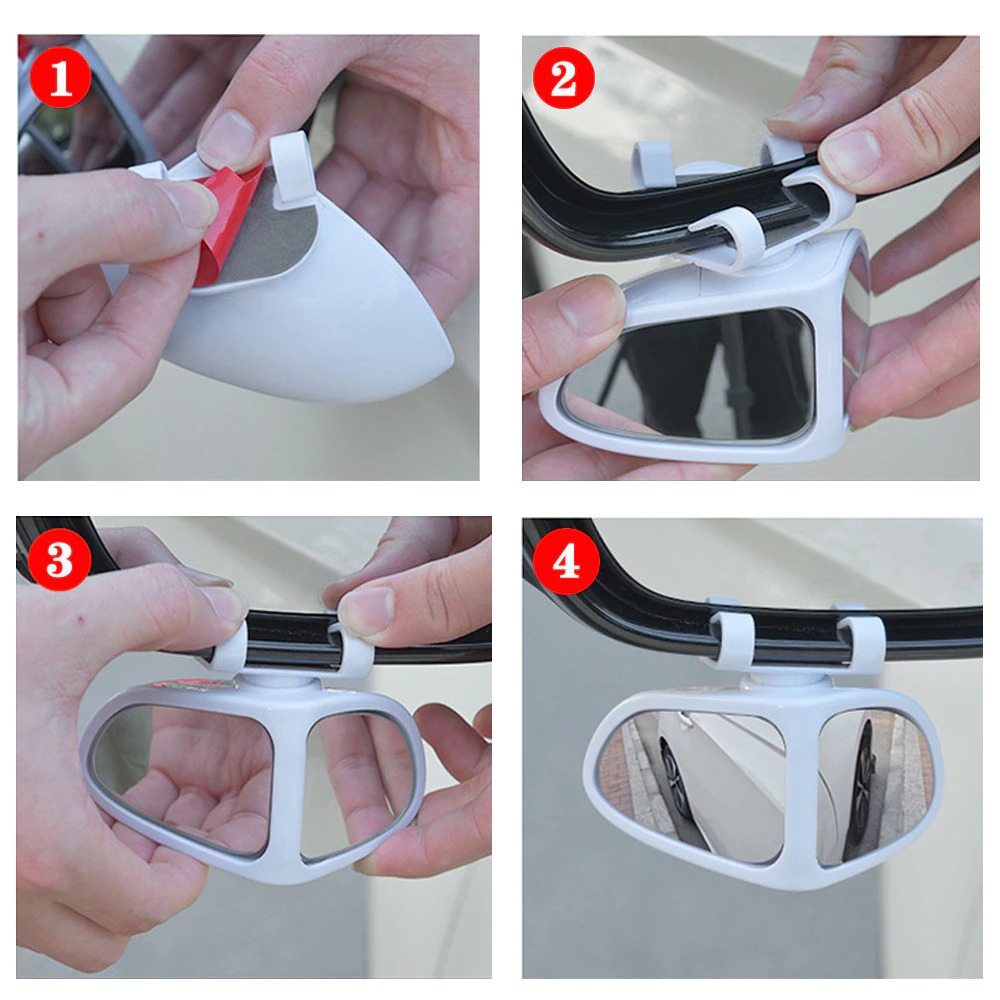 1

2

3

4