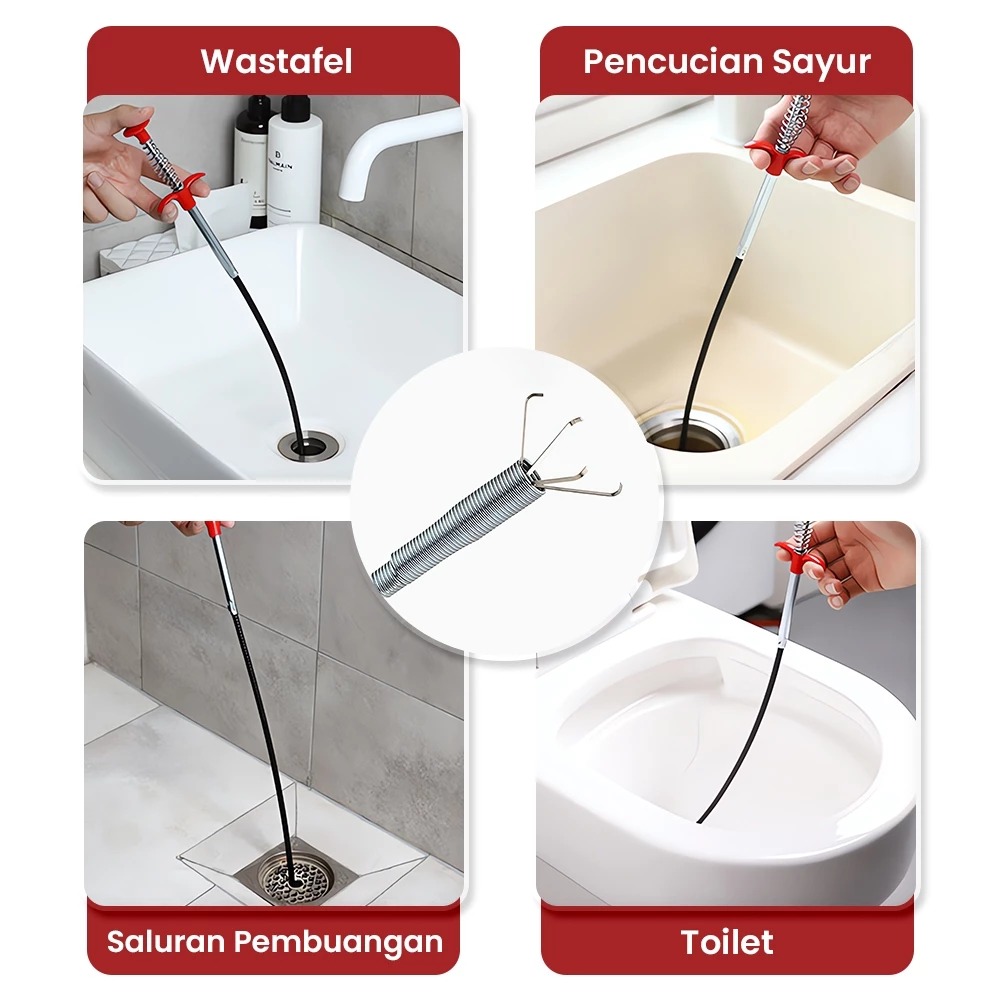 Wastafel

Pencucian Sayur

Saluran Pembuangan

Toilet