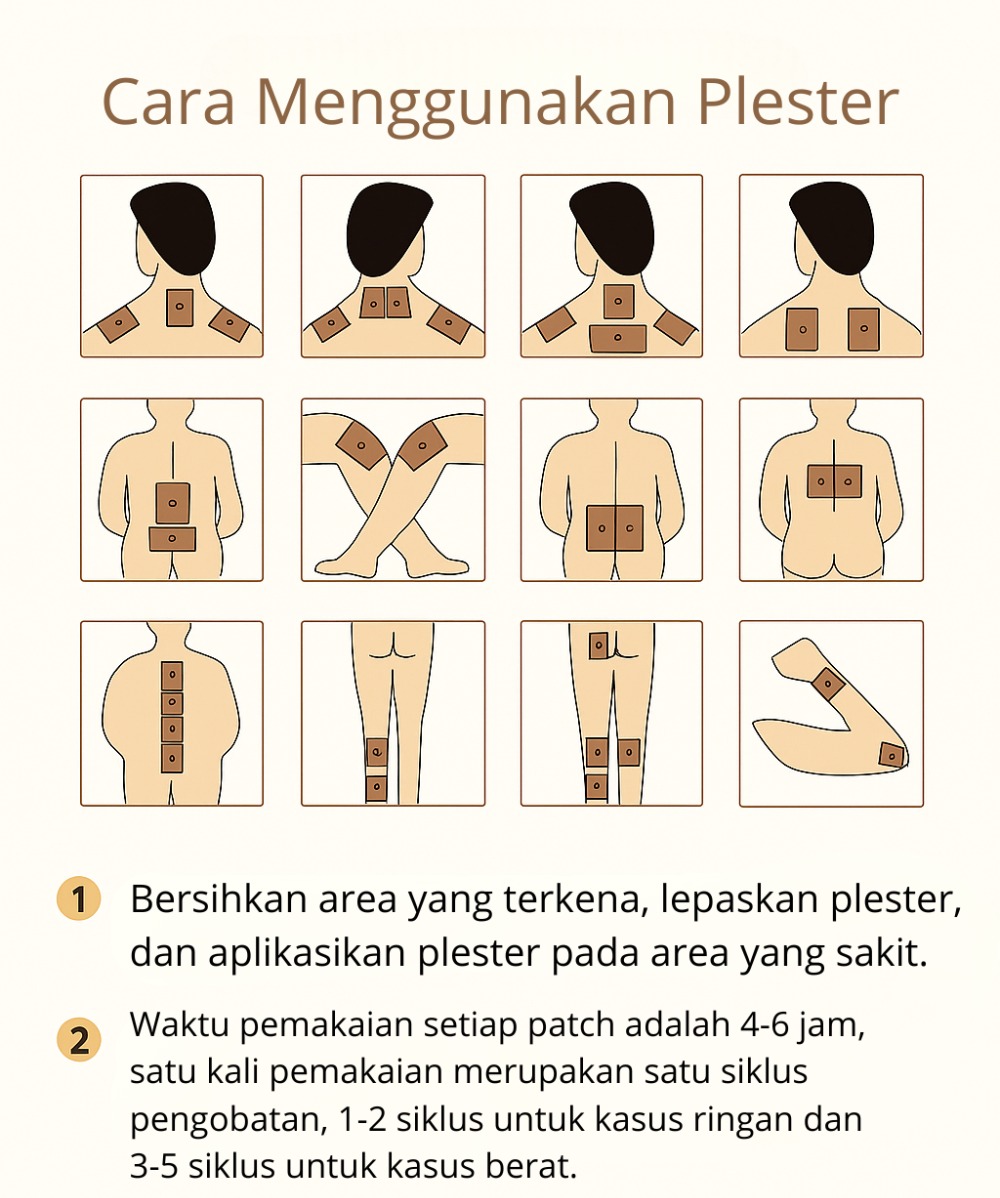 Cara Menggunakan Plester

1 Bersihkan area yang terkena, lepaskan plester, dan aplikasikan plester pada area yang sakit.

2 Waktu pemakaian setiap patch adalah 4-6 jam, satu kali pemakaian merupakan satu siklus pengobatan, 1-2 siklus untuk kasus ringan dan 3-5 siklus untuk kasus berat.