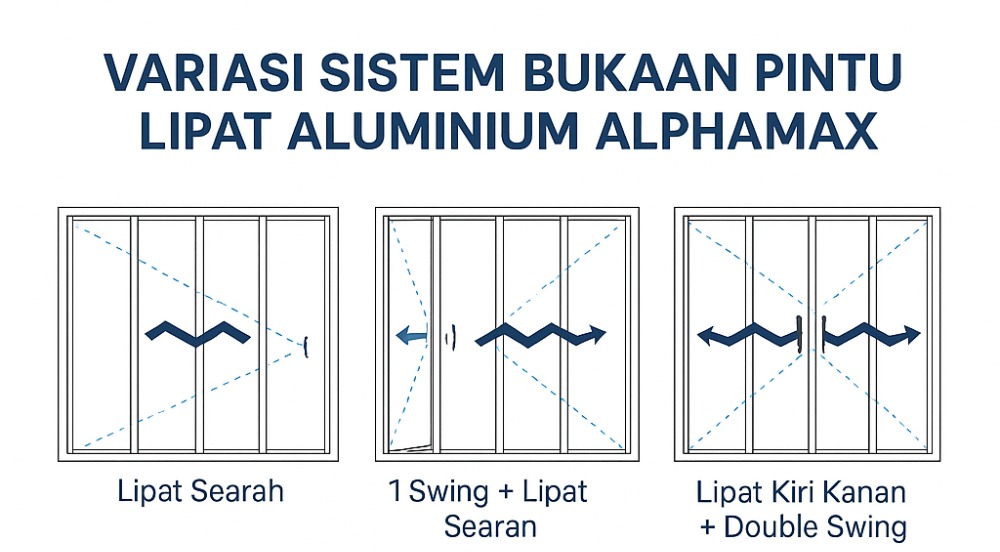 VARIASI SISTEM BUKAAN PINTU LIPAT ALUMINIUM ALPHAMAX

Lipat Searah

1 Swing + Lipat Searan

Lipat Kiri Kanan + Double Swing