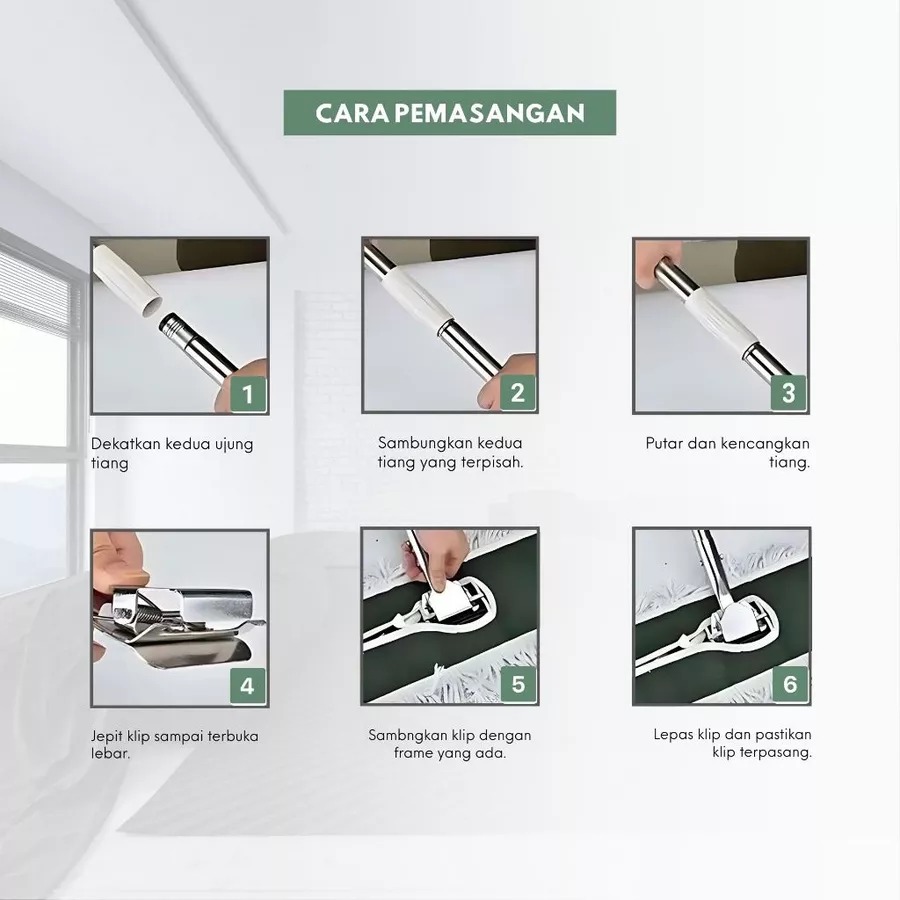 CARA PEMASANGAN

1

Dekatkan kedua ujung tiang

2

Sambungkan kedua tiang yang terpisah.

3

Putar dan kencangkan tiang.

4

Jepit klip sampai terbuka lebar.

5

Sambngkan klip dengan frame yang ada.

6

Lepas klip dan pastikan klip terpasang.