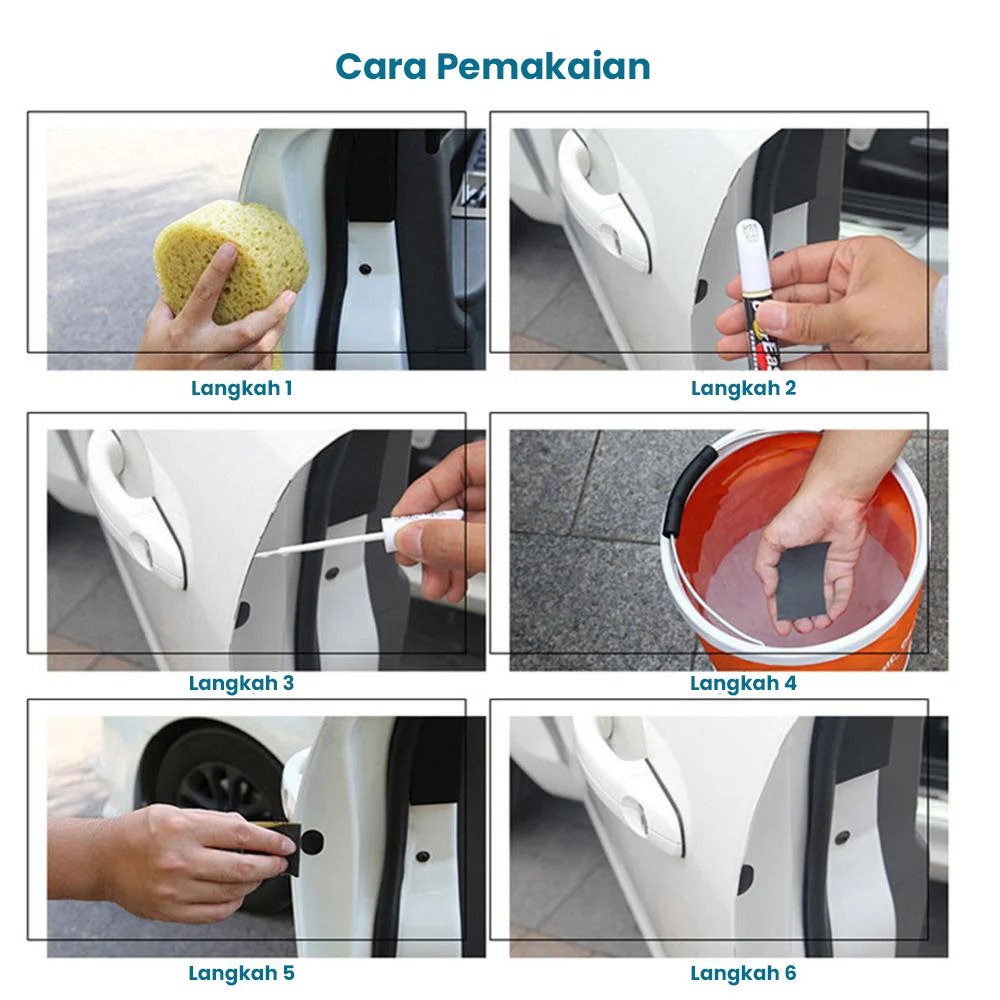 Cara Pemakaian

Langkah 1

Langkah 2

Langkah 3

Langkah 4

Langkah 5

Langkah 6