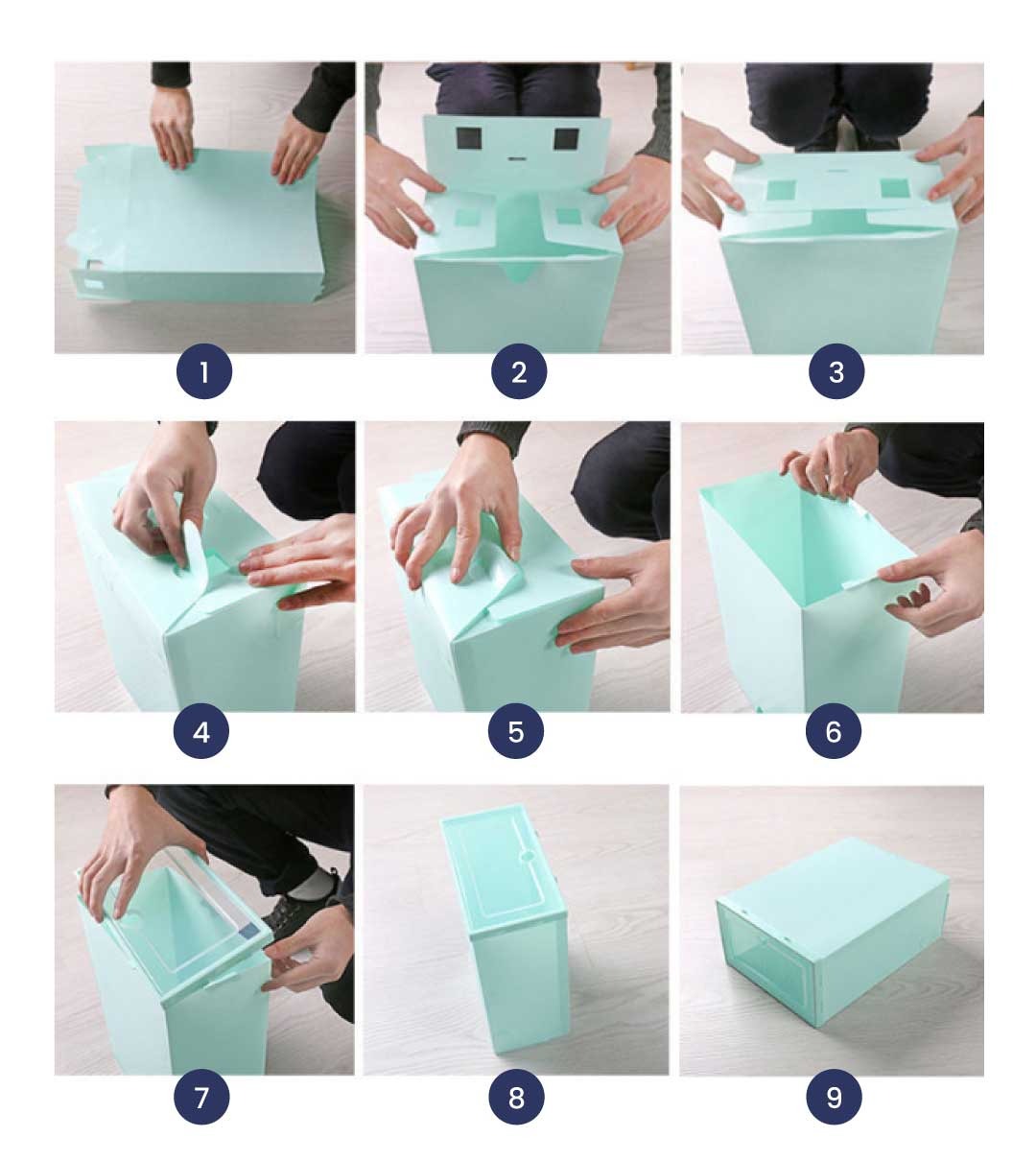 1
2
3
4
5
6
7
8
9