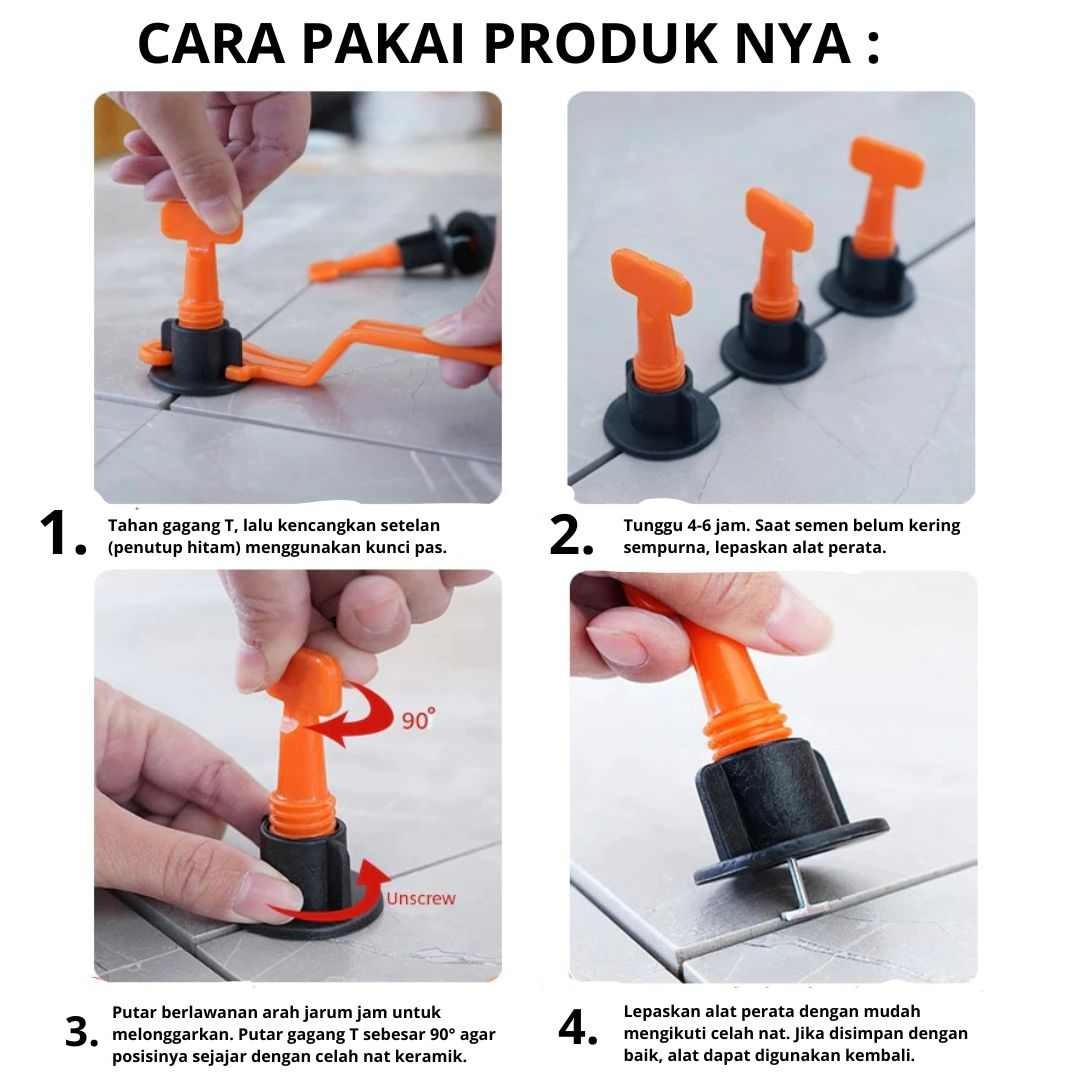 CARA PAKAI PRODUK NYA :

1. Tahan gagang T, lalu kencangkan setelan (penutup hitam) menggunakan kunci pas.

2. Tunggu 4-6 jam. Saat semen belum kering sempurna, lepaskan alat perata.

90°

Unscrew

3. Putar berlawanan arah jarum jam untuk melonggarkan. Putar gagang T sebesar 90° agar posisinya sejajar dengan celah nat keramik.

4. Lepaskan alat perata dengan mudah mengikuti celah nat. Jika disimpan dengan baik, alat dapat digunakan kembali.