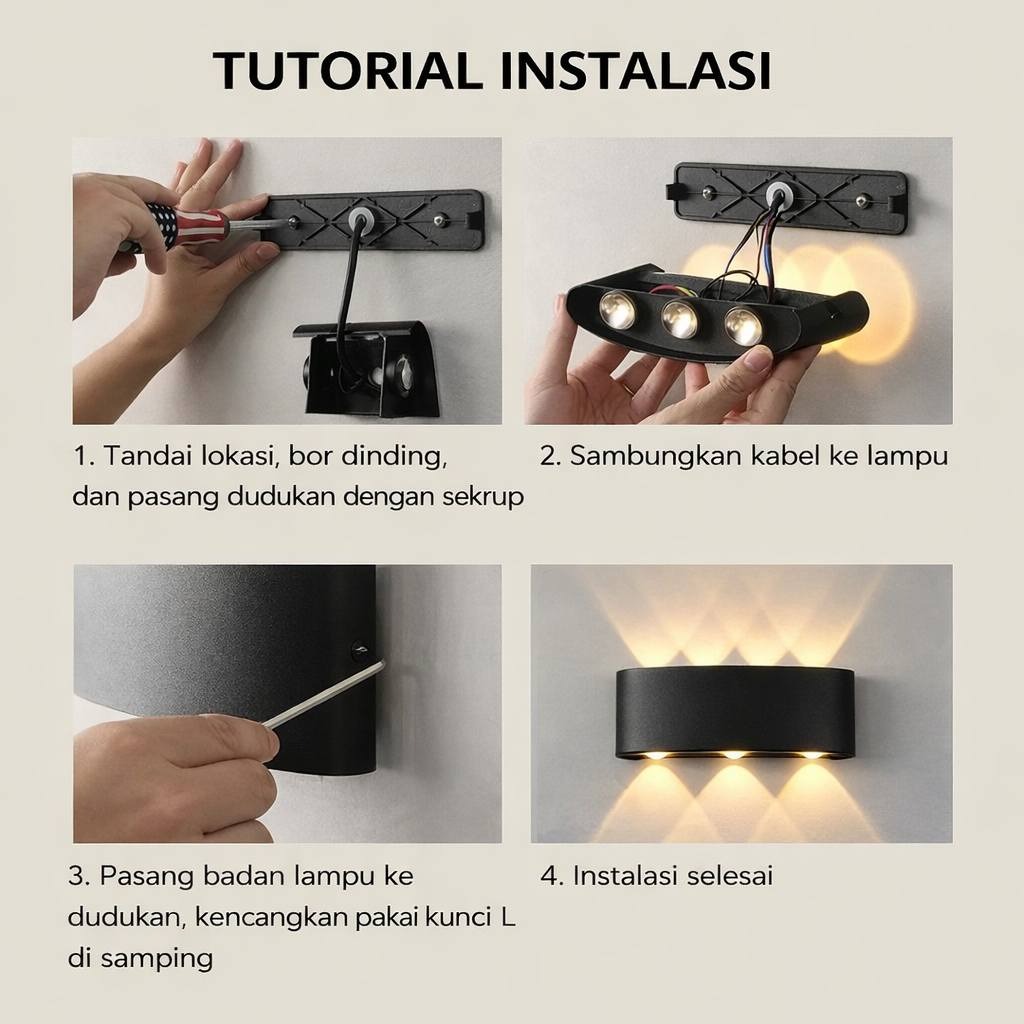 TUTORIAL INSTALASI

1. Tandai lokasi, bor dinding, dan pasang dudukan dengan sekrup

2. Sambungkan kabel ke lampu

3. Pasang badan lampu ke dudukan, kencangkan pakai kunci L di samping

4. Instalasi selesai