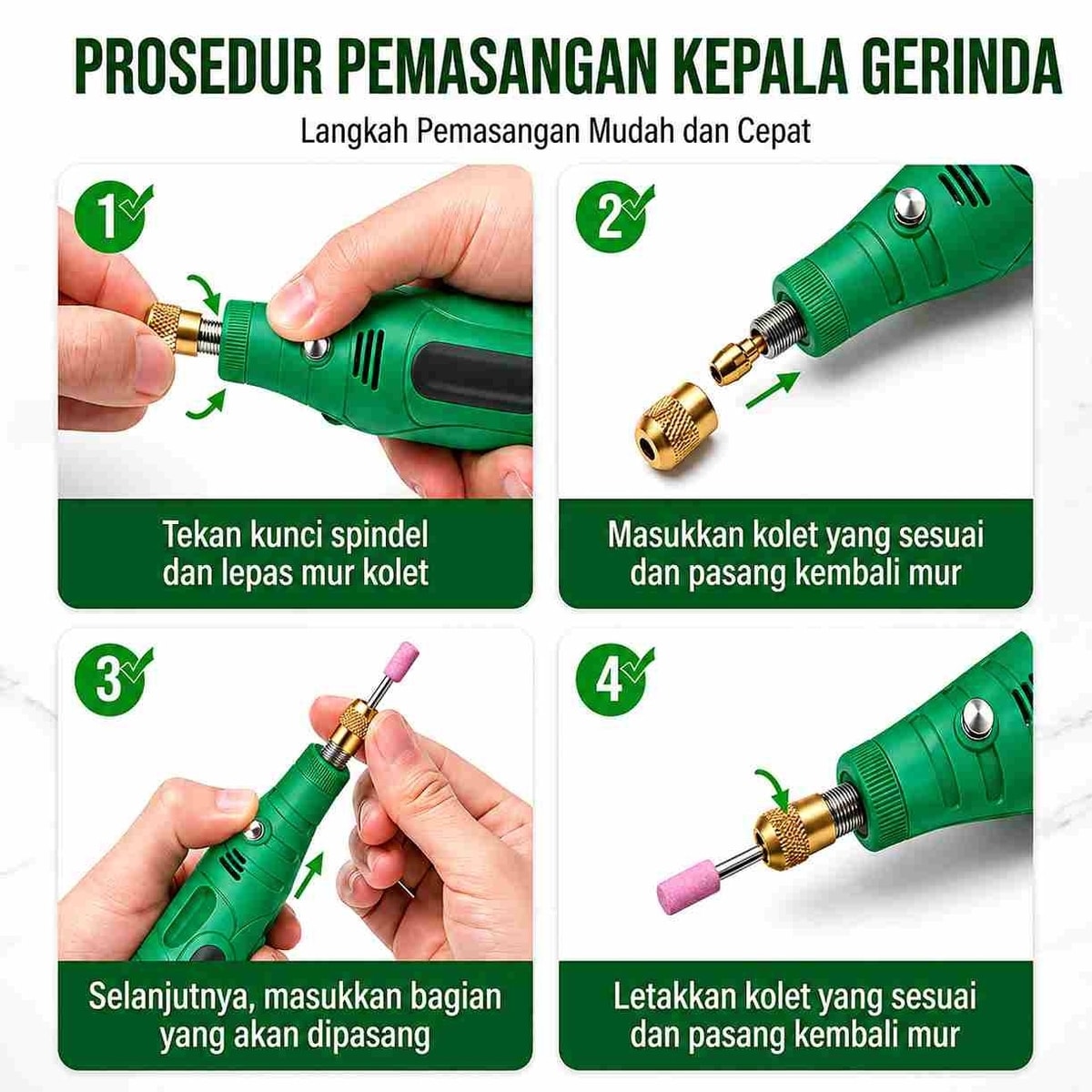 PROSEDUR PEMASANGAN KEPALA GERINDA

Langkah Pemasangan Mudah dan Cepat

1

Tekan kunci spindel dan lepas mur kolet

2

Masukkan kolet yang sesuai dan pasang kembali mur

3

Selanjutnya, masukkan bagian yang akan dipasang

4

Letakkan kolet yang sesuai dan pasang kembali mur