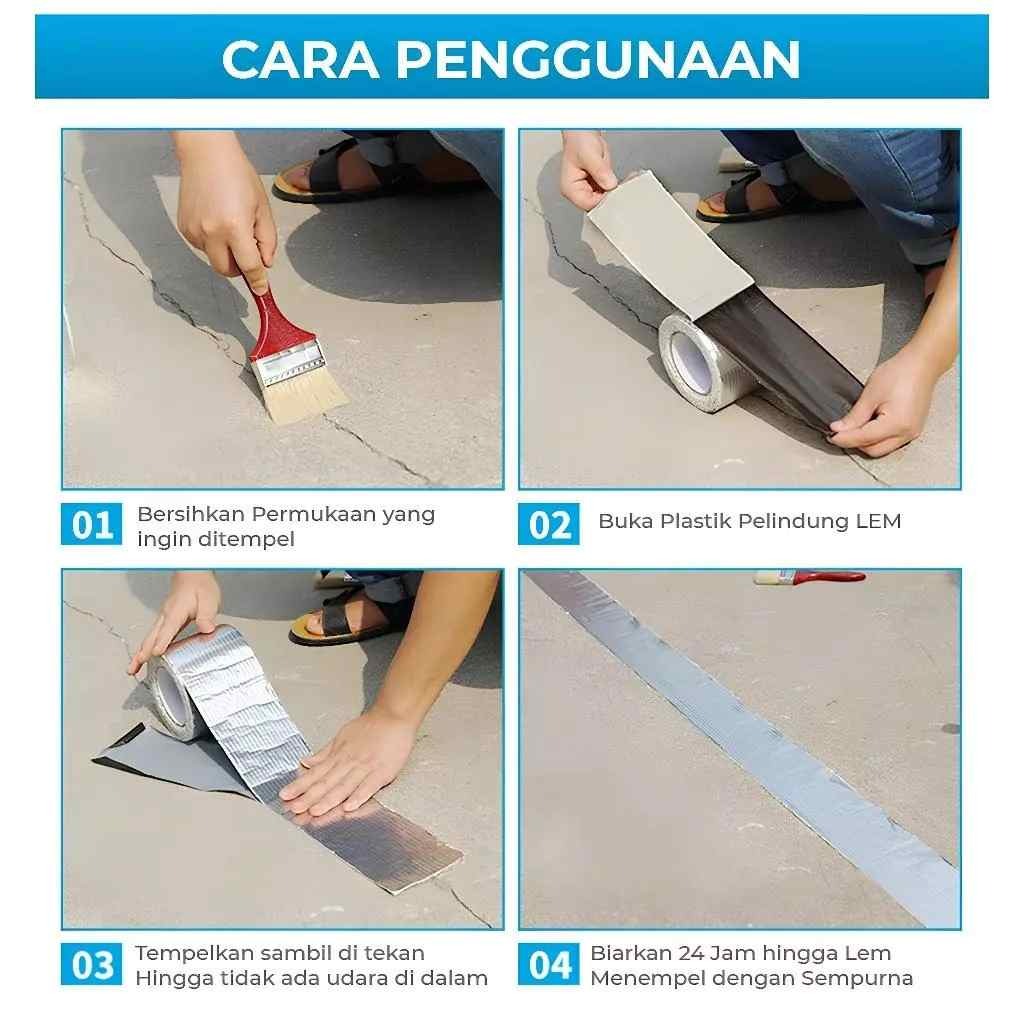 CARA PENGGUNAAN

01 Bersihkan Permukaan yang ingin ditempel

02 Buka Plastik Pelindung LEM

03 Tempelkan sambil di tekan Hingga tidak ada udara di dalam

04 Biarkan 24 Jam hingga Lem Menempel dengan Sempurna