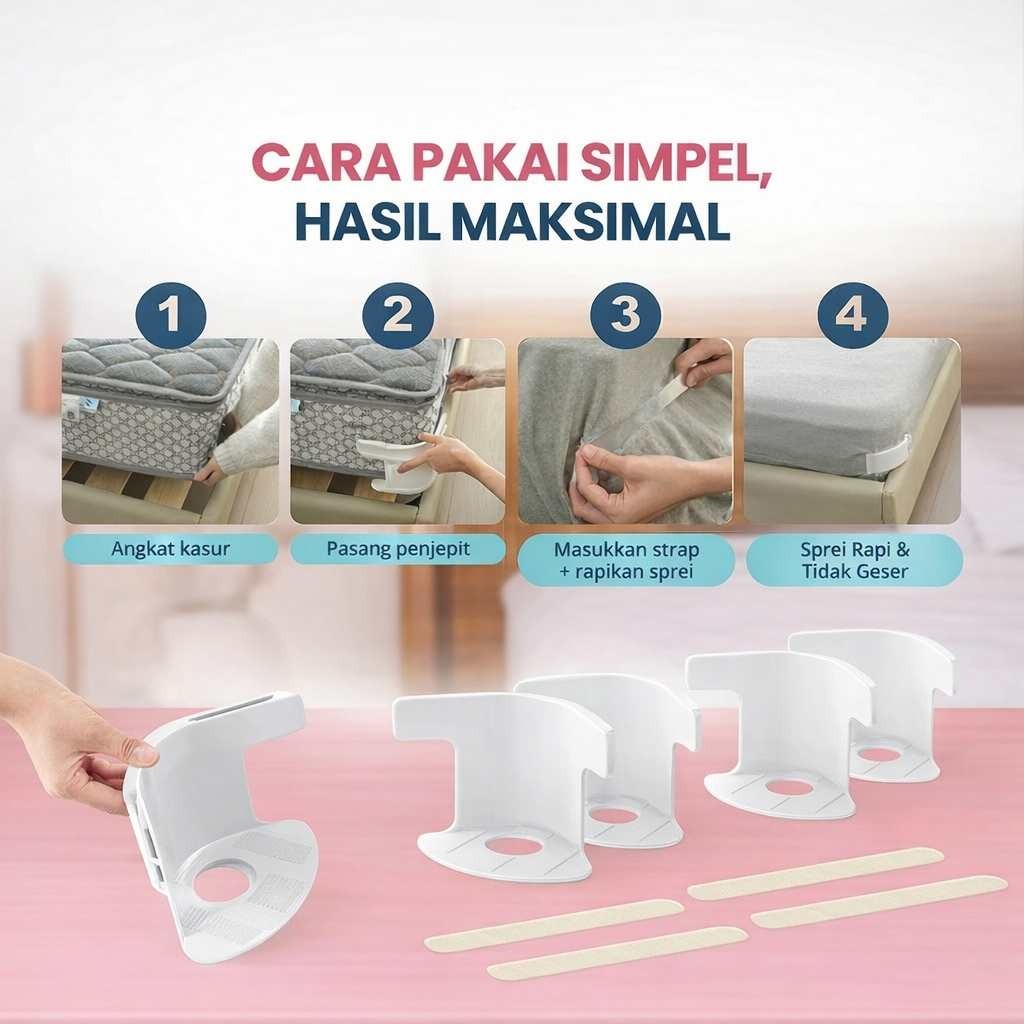 CARA PAKAI SIMPEL, HASIL MAKSIMAL

1
Angkat kasur

2
Pasang penjepit

3
Masukkan strap + rapikan sprei

4
Sprei Rapi & Tidak Geser