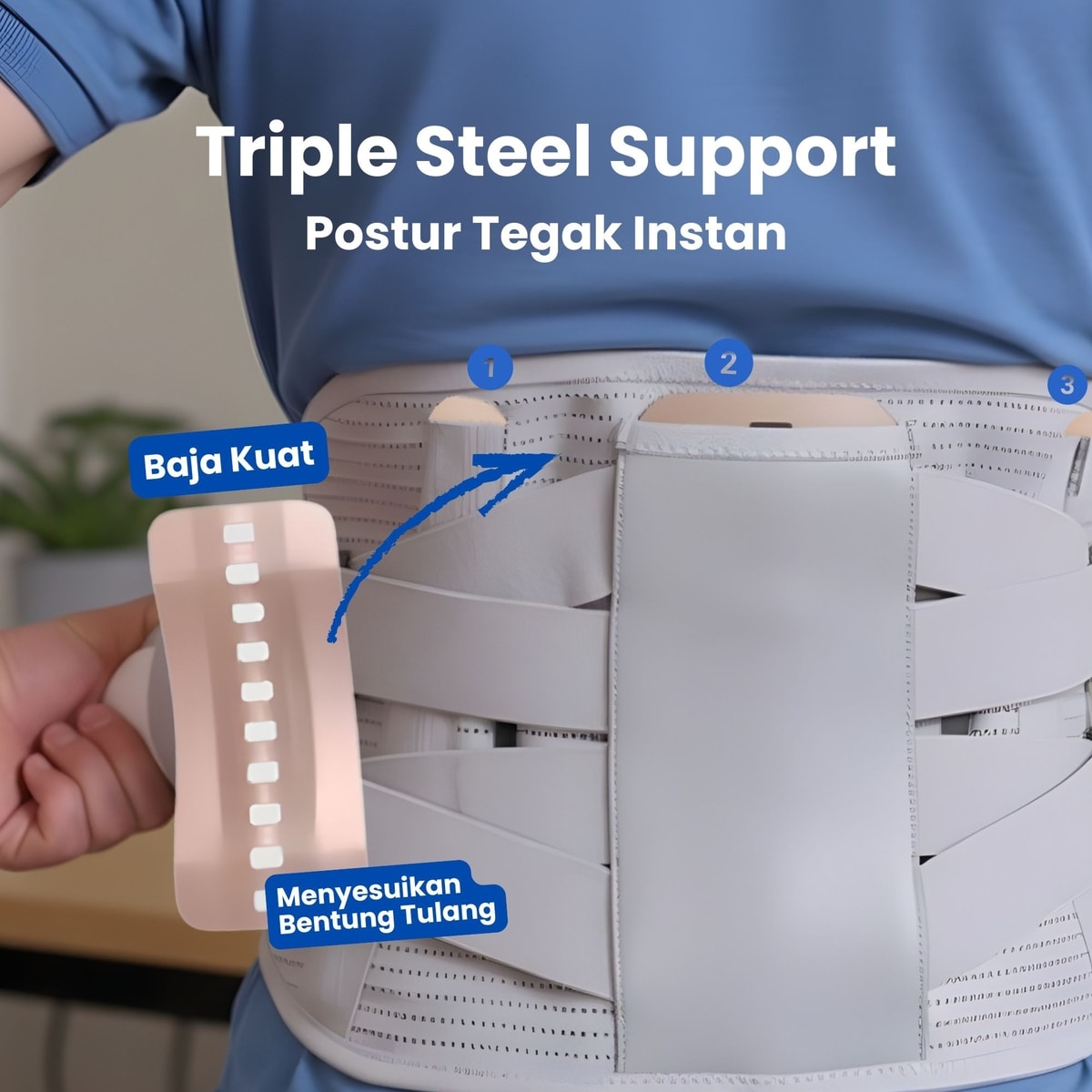 Triple Steel Support
Postur Tegak Instan

1
2
3

Baja Kuat

Menyesuikan Bentung Tulang