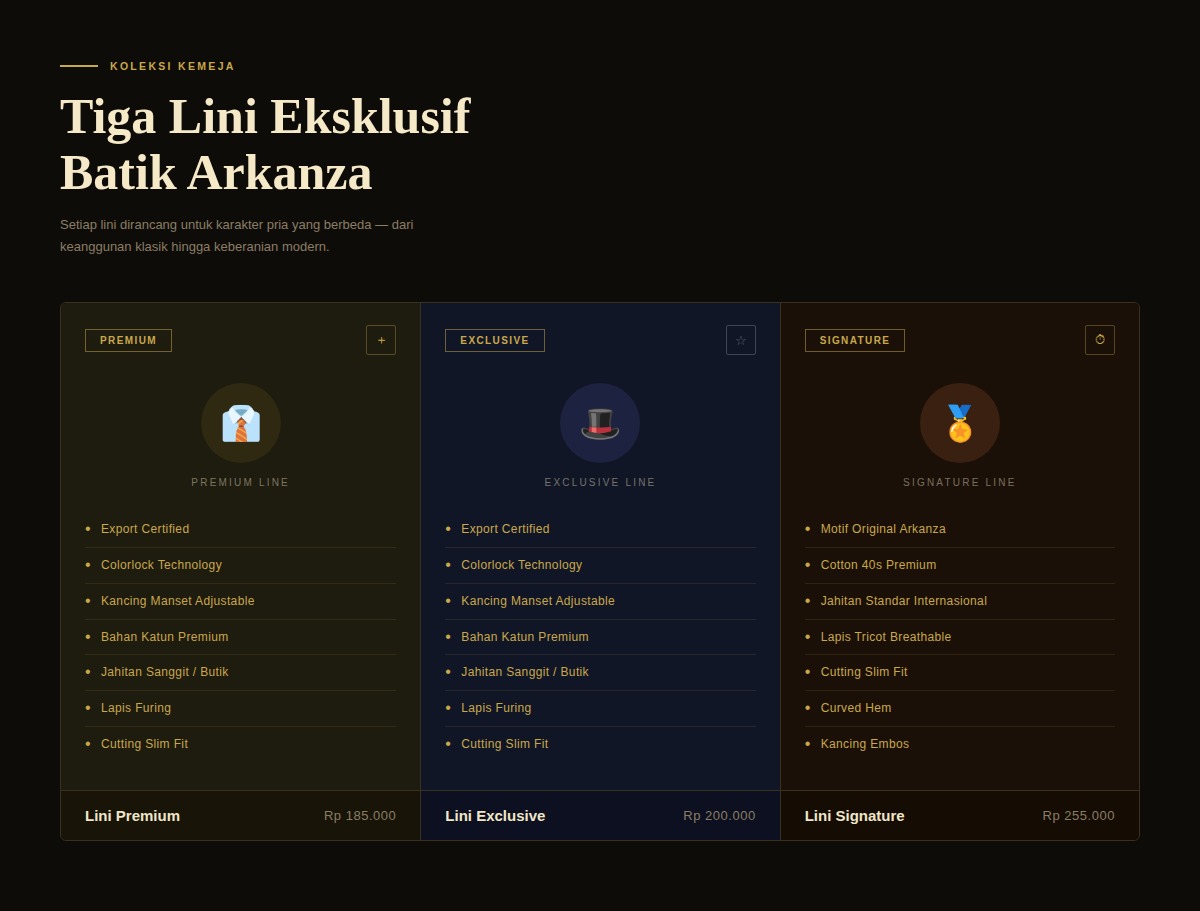 KOLEKSI KEMEJA

Tiga Lini Eksklusif
Batik Arkanza

Setiap lini dirancang untuk karakter pria yang berbeda — dari keanggunan klasik hingga keberanian modern.

PREMIUM
+

PREMIUM LINE

• Export Certified
• Colorlock Technology
• Kancing Manset Adjustable
• Bahan Katun Premium
• Jahitan Sanggit / Butik
• Lapis Furing
• Cutting Slim Fit

Lini Premium
Rp 185.000

EXCLUSIVE
☆

EXCLUSIVE LINE

• Export Certified
• Colorlock Technology
• Kancing Manset Adjustable
• Bahan Katun Premium
• Jahitan Sanggit / Butik
• Lapis Furing
• Cutting Slim Fit

Lini Exclusive
Rp 200.000

SIGNATURE

SIGNATURE LINE

• Motif Original Arkanza
• Cotton 40s Premium
• Jahitan Standar Internasional
• Lapis Tricot Breathable
• Cutting Slim Fit
• Curved Hem
• Kancing Embos

Lini Signature
Rp 255.000