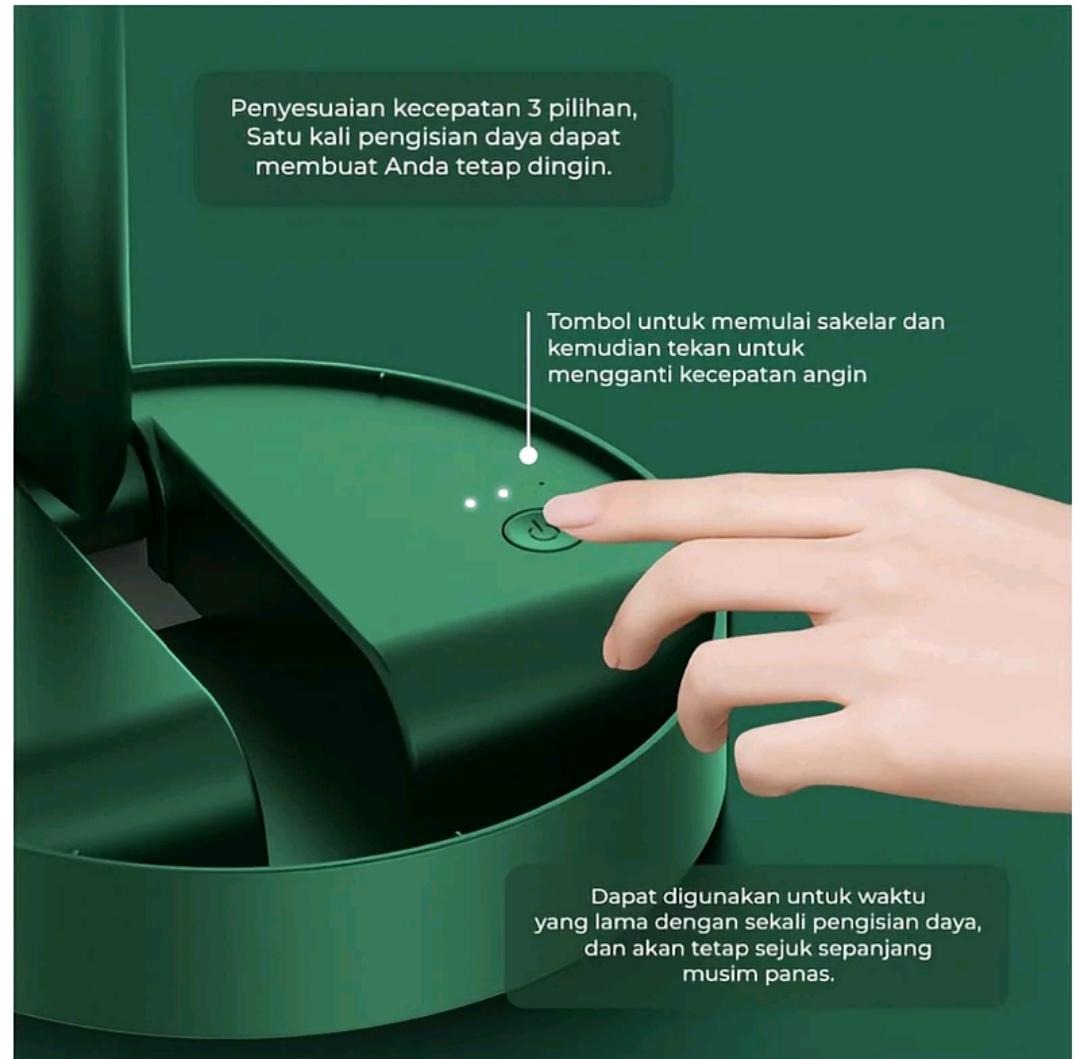 Penyesuaian kecepatan 3 pilihan, Satu kali pengisian daya dapat membuat Anda tetap dingin.

Tombol untuk memulai sakelar dan kemudian tekan untuk mengganti kecepatan angin

Dapat digunakan untuk waktu yang lama dengan sekali pengisian daya, dan akan tetap sejuk sepanjang musim panas.