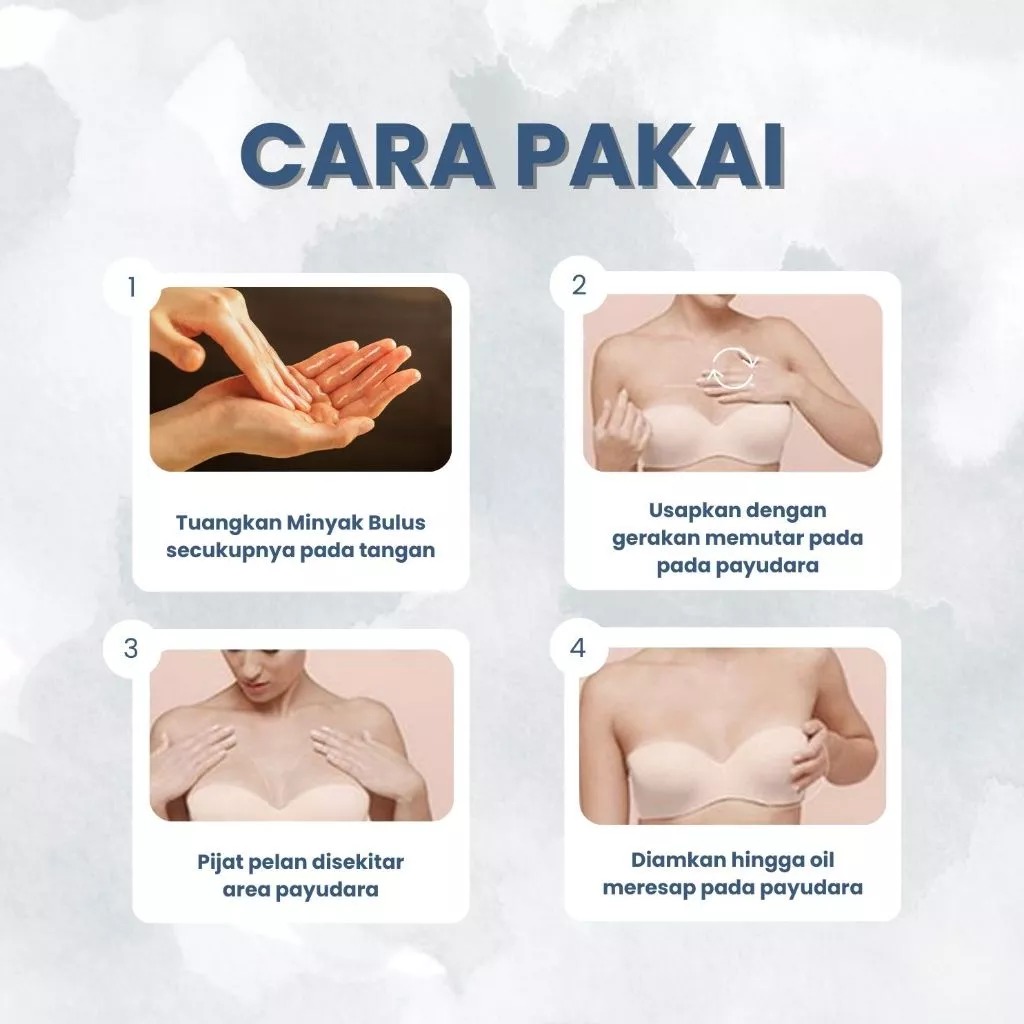 CARA PAKAI

1

Tuangkan Minyak Bulus secukupnya pada tangan

2

Usapkan dengan gerakan memutar pada pada payudara

3

Pijat pelan disekitar area payudara

4

Diamkan hingga oil meresap pada payudara