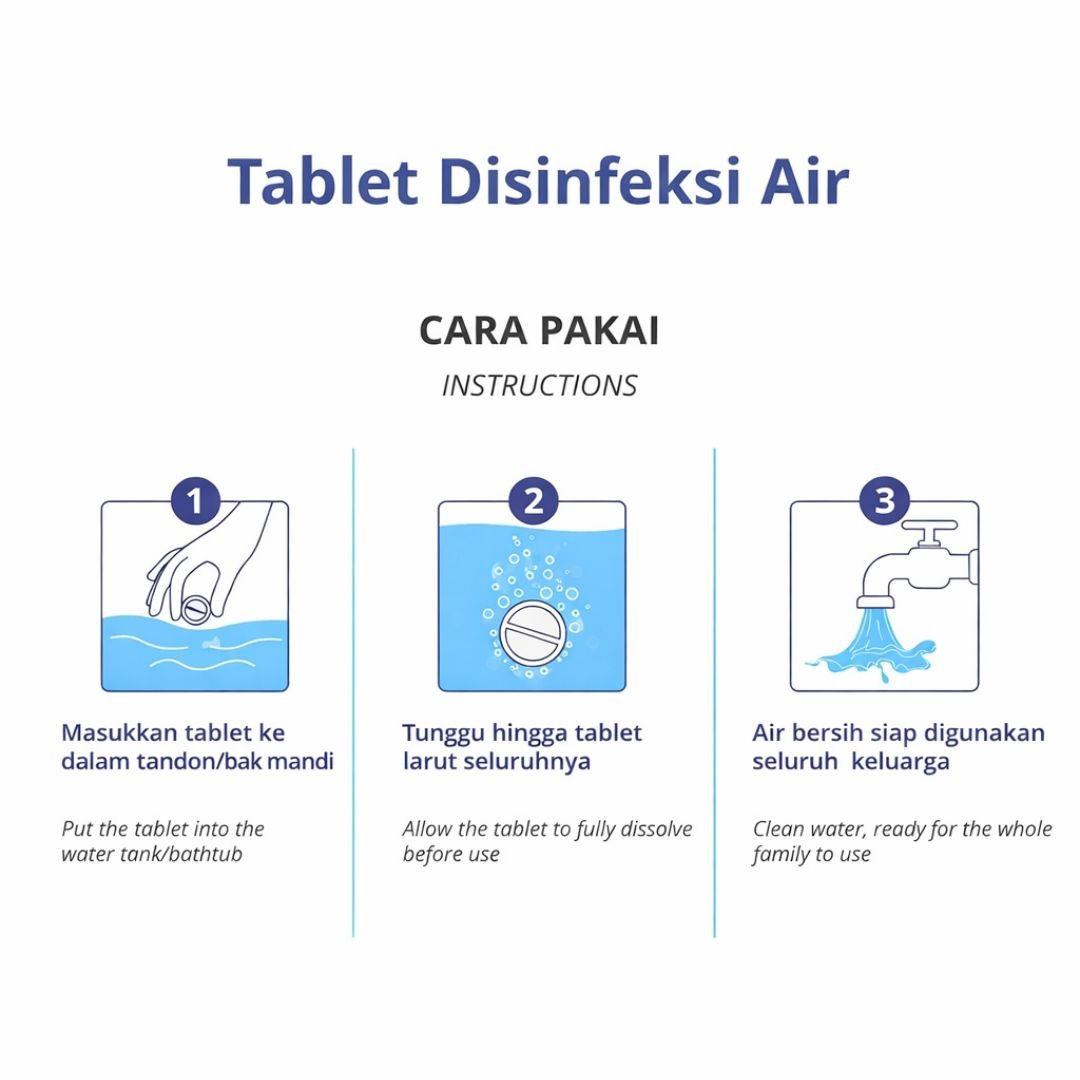 Tablet Disinfeksi Air

CARA PAKAI

INSTRUCTIONS

1

Masukkan tablet ke dalam tandon/bak mandi

Put the tablet into the water tank/bathtub

2

Tunggu hingga tablet larut seluruhnya

Allow the tablet to fully dissolve before use

3

Air bersih siap digunakan seluruh keluarga

Clean water, ready for the whole family to use