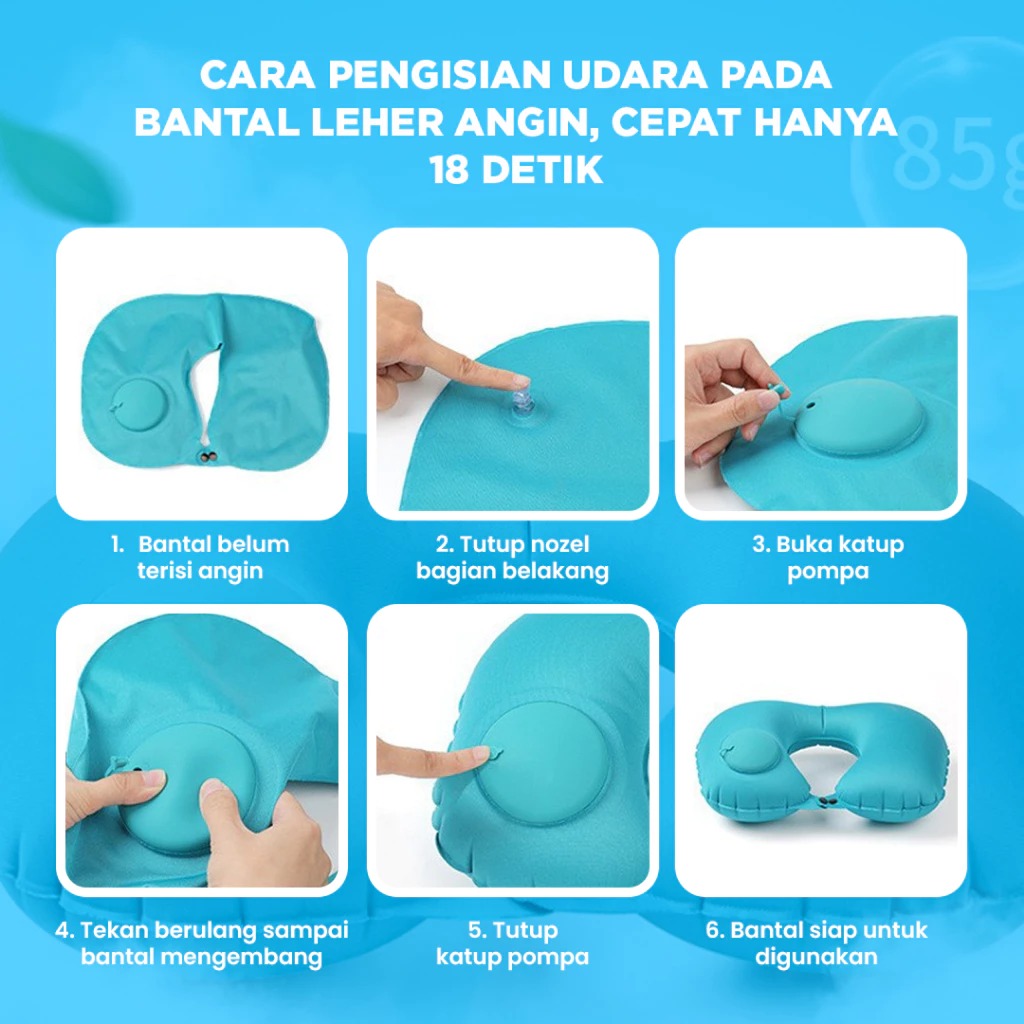 CARA PENGISIAN UDARA PADA BANTAL LEHER ANGIN, CEPAT HANYA 18 DETIK

85g

1. Bantal belum terisi angin

2. Tutup nozel bagian belakang

3. Buka katup pompa

4. Tekan berulang sampai bantal mengembang

5. Tutup katup pompa

6. Bantal siap untuk digunakan