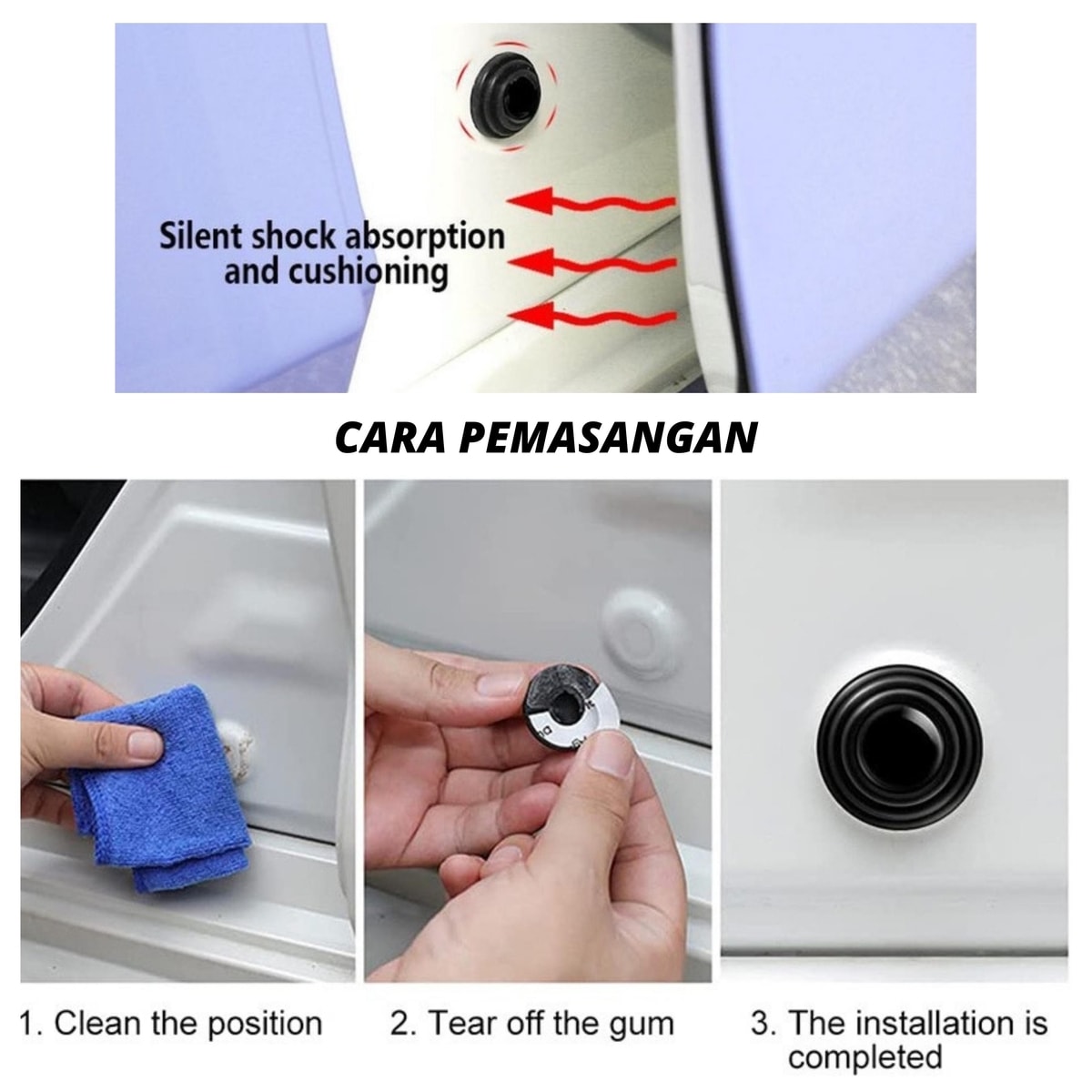 Silent shock absorption and cushioning

CARA PEMASANGAN

1. Clean the position

2. Tear off the gum

3. The installation is completed