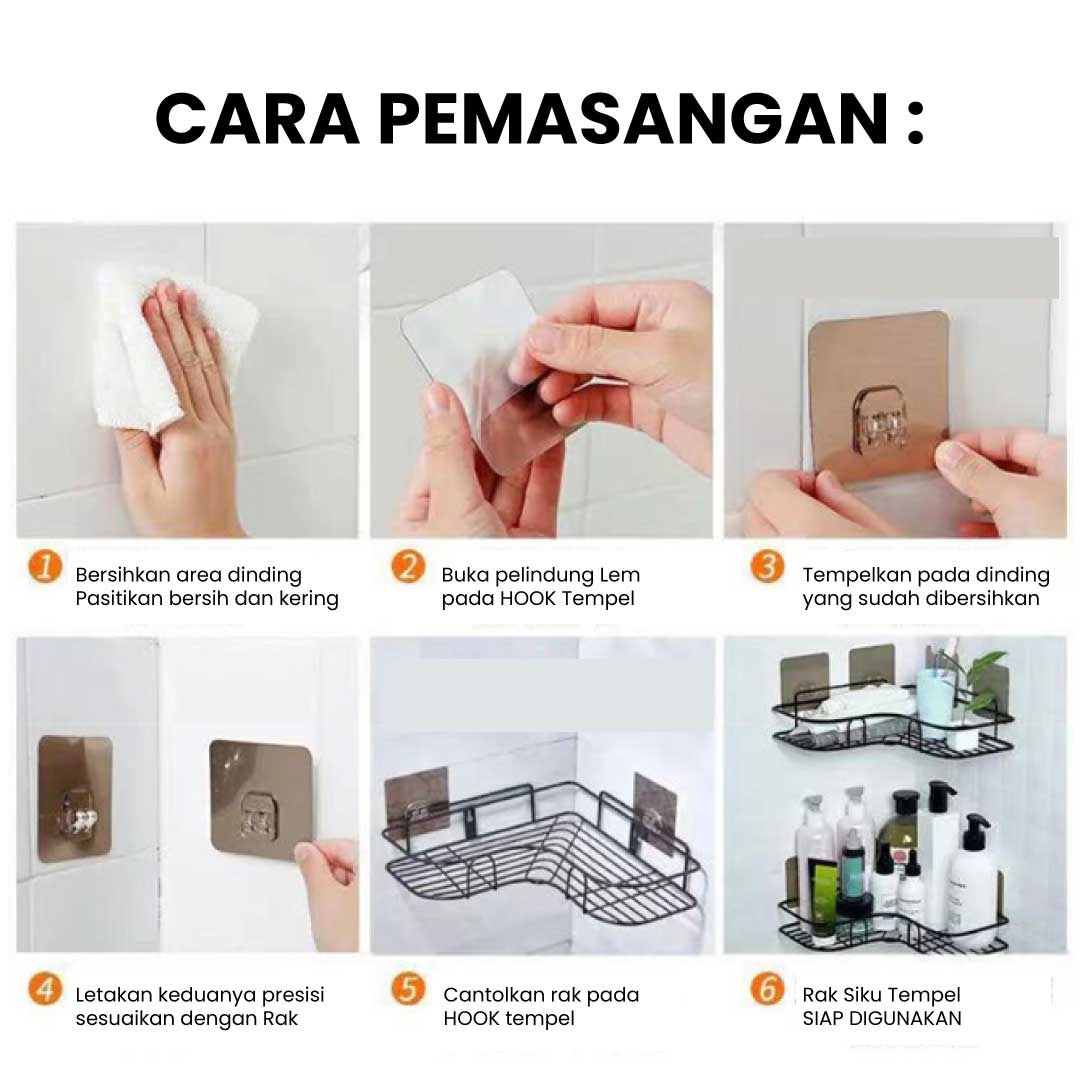 CARA PEMASANGAN :

1 Bersihkan area dinding Pasitikan bersih dan kering

2 Buka pelindung Lem pada HOOK Tempel

3 Tempelkan pada dinding yang sudah dibersihkan

4 Letakan keduanya presisi sesuaikan dengan Rak

5 Cantolkan rak pada HOOK tempel

6 Rak Siku Tempel SIAP DIGUNAKAN