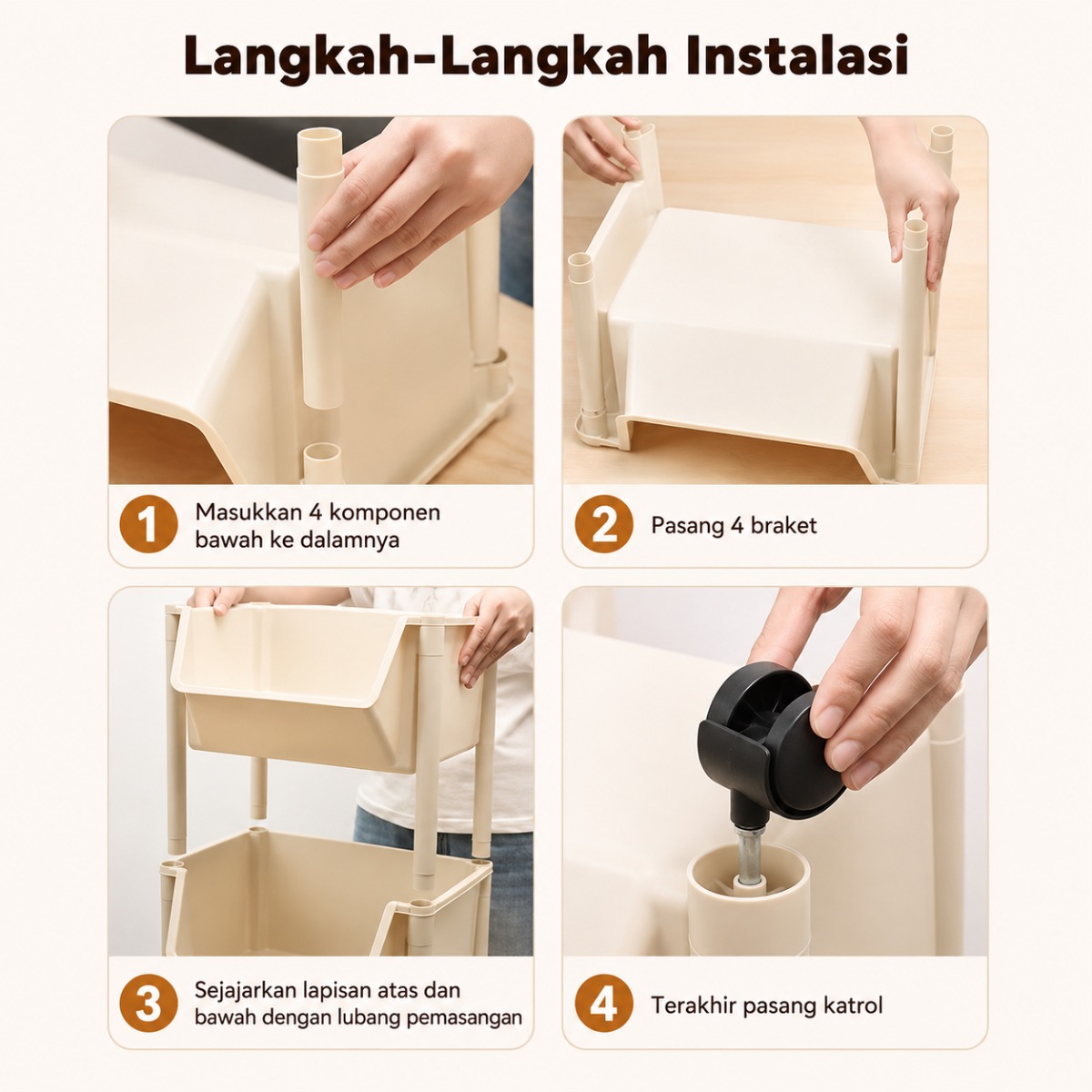 Langkah-Langkah Instalasi

1 Masukkan 4 komponen bawah ke dalamnya

2 Pasang 4 braket

3 Sejajarkan lapisan atas dan bawah dengan lubang pemasangan

4 Terakhir pasang katrol