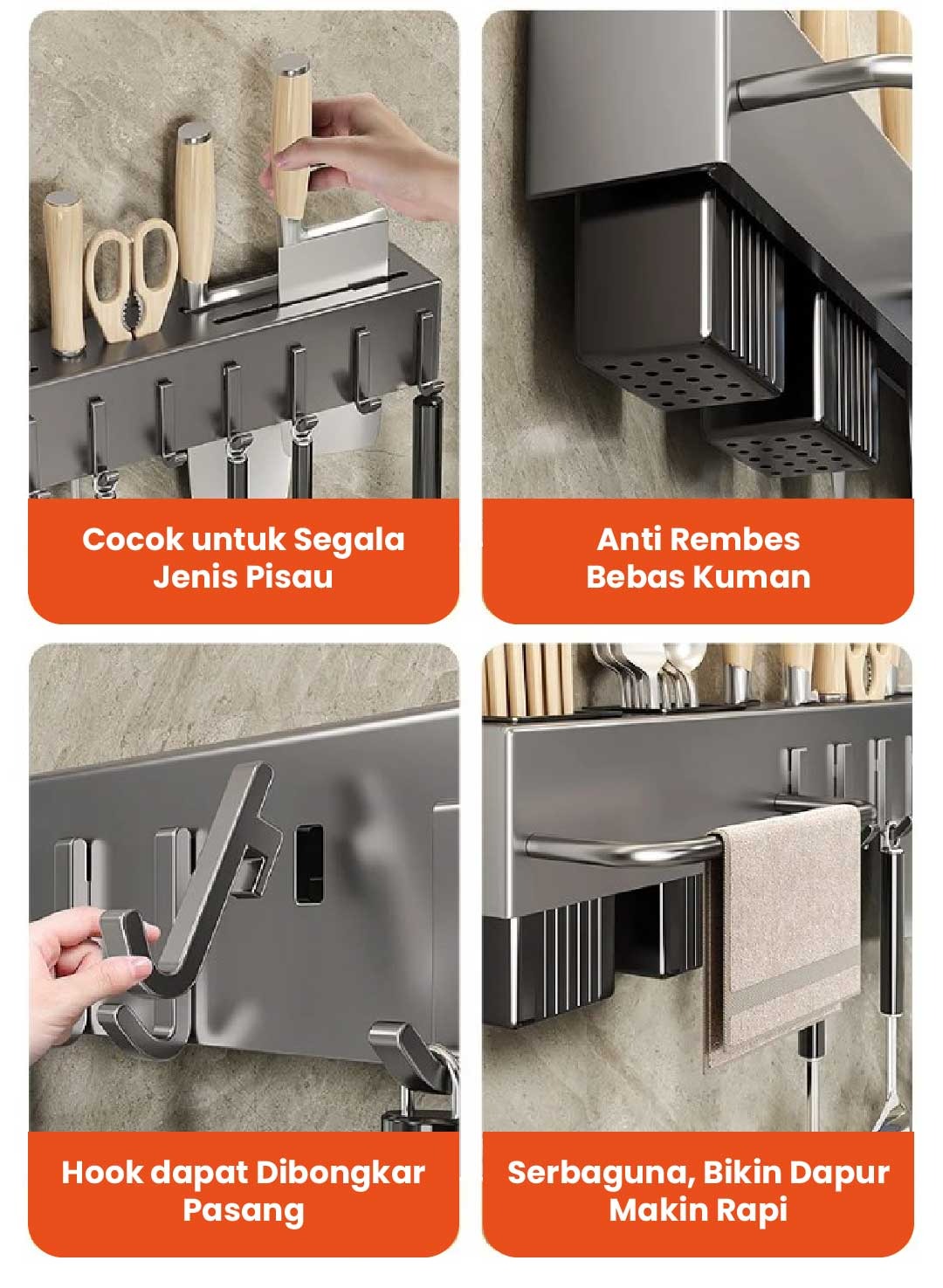 Cocok untuk Segala Jenis Pisau

Anti Rembes Bebas Kuman

Hook dapat Dibongkar Pasang

Serbaguna, Bikin Dapur Makin Rapi