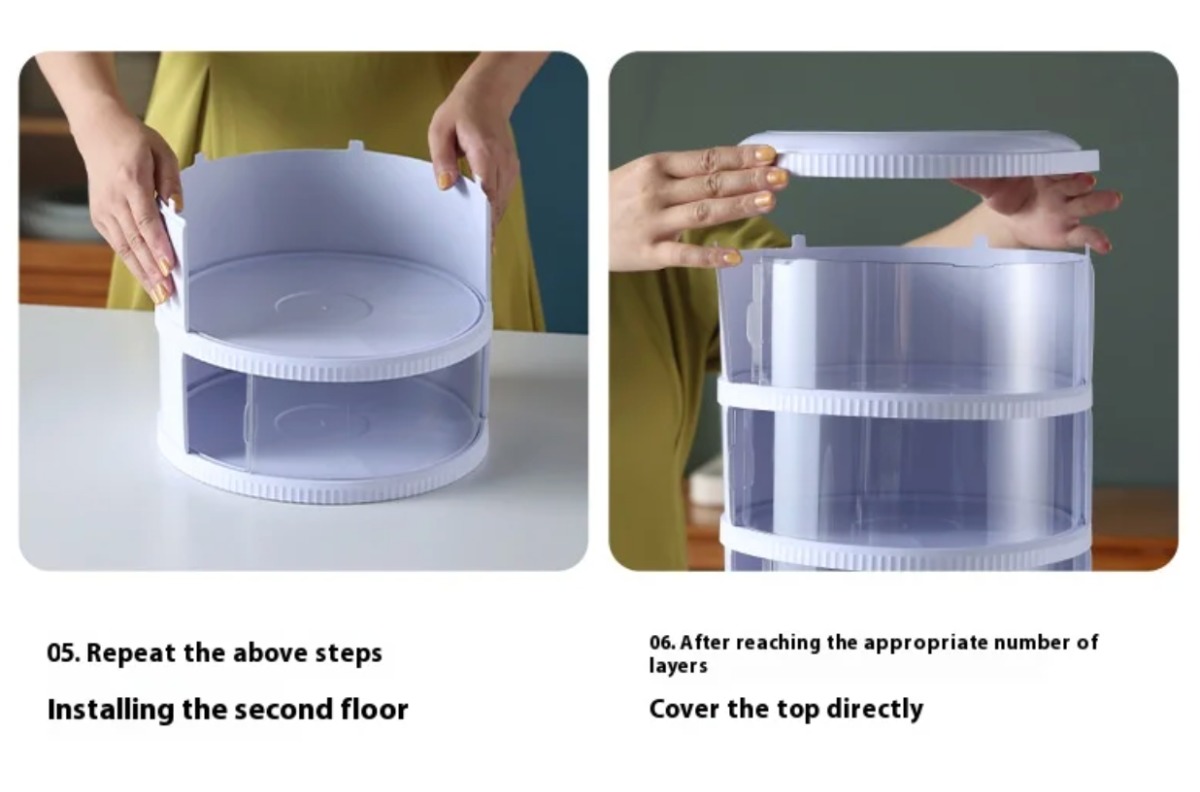 05. Repeat the above steps

Installing the second floor

06. After reaching the appropriate number of layers

Cover the top directly