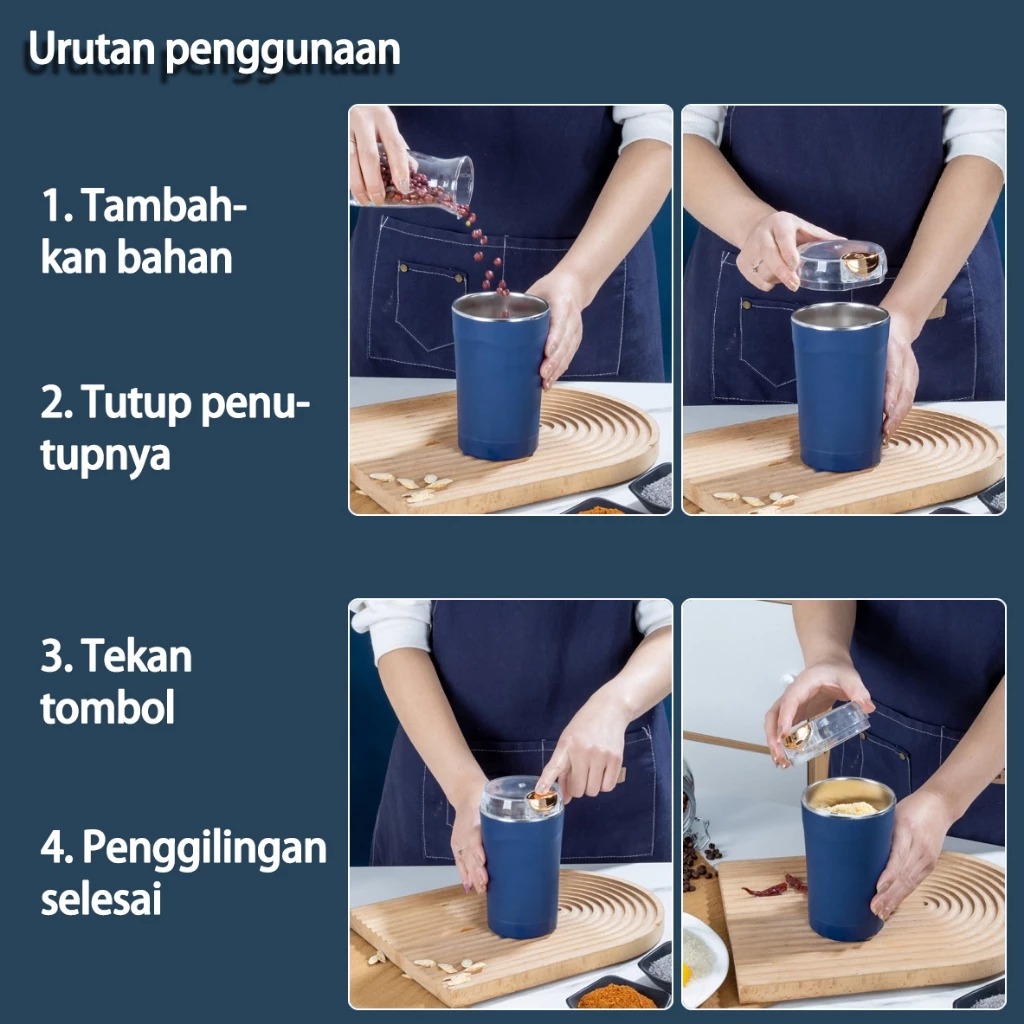 Urutan penggunaan

1. Tambahkan bahan

2. Tutup penutupnya

3. Tekan tombol

4. Penggilingan selesai