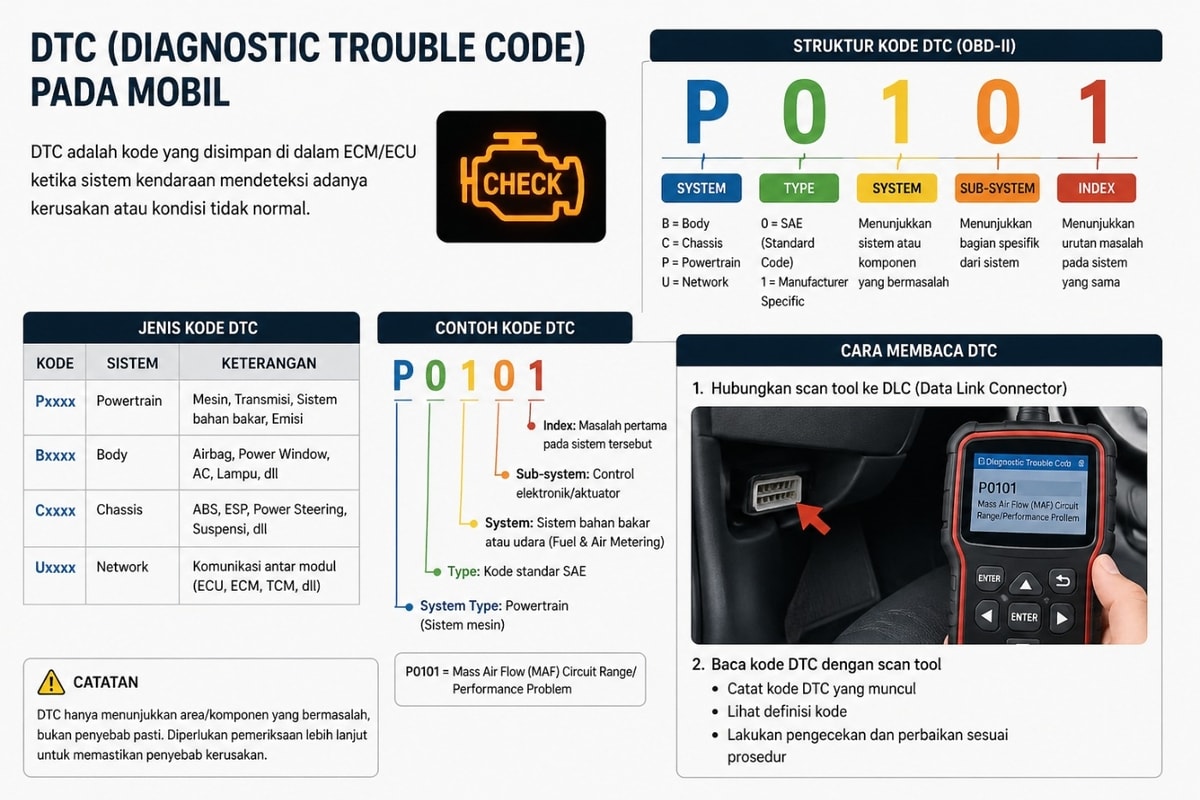 DTC (DIAGNOSTIC TROUBLE CODE) PADA MOBIL

DTC adalah kode yang disimpan di dalam ECM/ECU ketika sistem kendaraan mendeteksi adanya kerusakan atau kondisi tidak normal.

CHECK

STRUKTUR KODE DTC (OBD-II)

P 0 1 0 1

SYSTEM
B = Body
C = Chassis
P = Powertrain
U = Network

TYPE
0 = SAE (Standard Code)
1 = Manufacturer Specific

SYSTEM
Menunjukkan sistem atau komponen yang bermasalah

SUB-SYSTEM
Menunjukkan bagian spesifik dari sistem

INDEX
Menunjukkan urutan masalah pada sistem yang sama

JENIS KODE DTC

| KODE | SISTEM | KETERANGAN |
|---|---|---|
| Pxxxx | Powertrain | Mesin, Transmisi, Sistem bahan bakar, Emisi |
| Bxxxx | Body | Airbag, Power Window, AC, Lampu, dll |
| Cxxxx | Chassis | ABS, ESP, Power Steering, Suspensi, dll |
| Uxxxx | Network | Komunikasi antar modul (ECU, ECM, TCM, dll) |

CONTOH KODE DTC

P 0 1 0 1

Index: Masalah pertama pada sistem tersebut
Sub-system: Control elektronik/aktuator
System: Sistem bahan bakar atau udara (Fuel & Air Metering)
Type: Kode standar SAE
System Type: Powertrain (Sistem mesin)

P0101 = Mass Air Flow (MAF) Circuit Range/ Performance Problem

CARA MEMBACA DTC

1. Hubungkan scan tool ke DLC (Data Link Connector)

Diagnostic Trouble Code
P0101
Mass Air Flow (MAF) Circuit Range/Performance Problem
ENTER
ENTER

2. Baca kode DTC dengan scan tool
• Catat kode DTC yang muncul
• Lihat definisi kode
• Lakukan pengecekan dan perbaikan sesuai prosedur

CATATAN
DTC hanya menunjukkan area/komponen yang bermasalah, bukan penyebab pasti. Diperlukan pemeriksaan lebih lanjut untuk memastikan penyebab kerusakan.