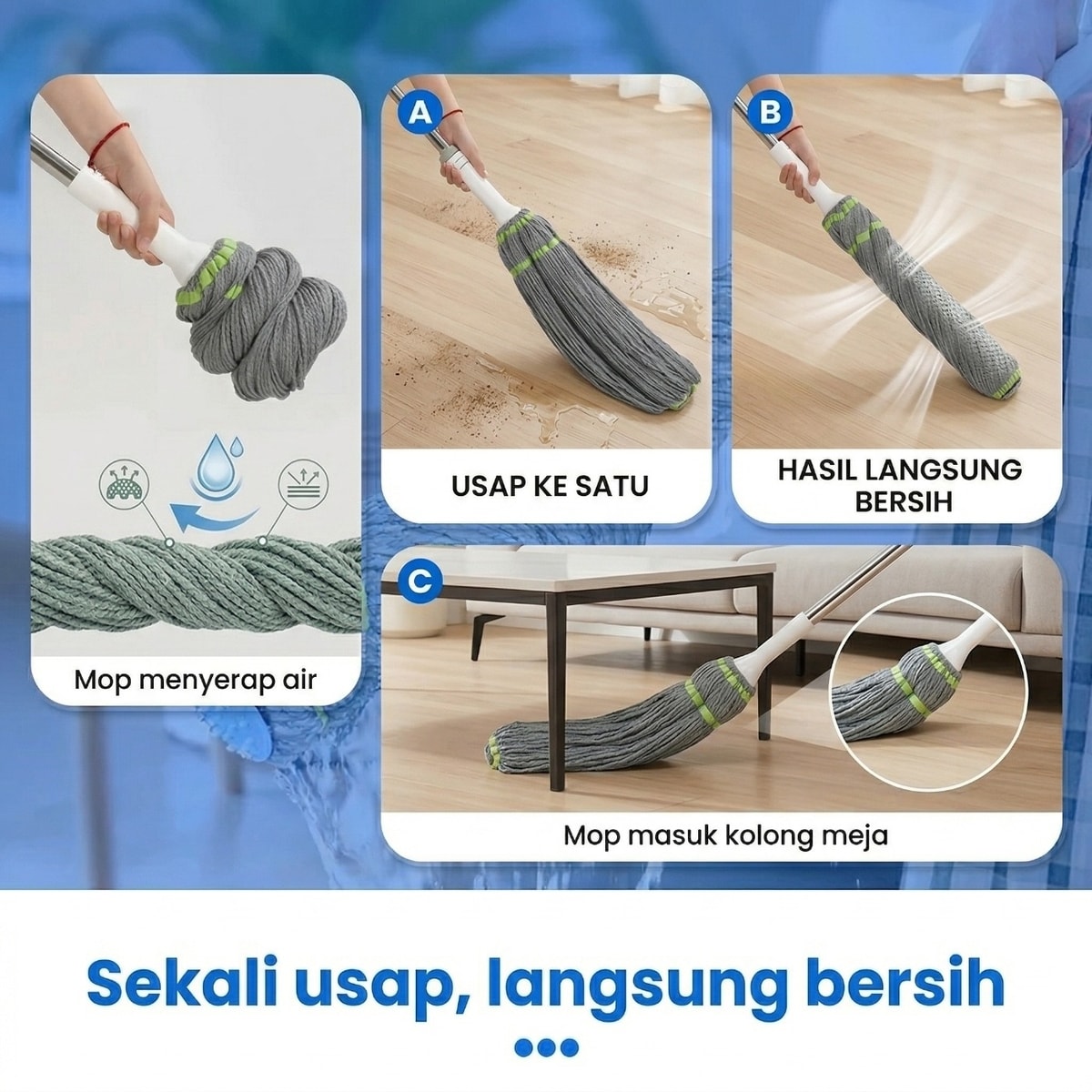 Mop menyerap air

A

USAP KE SATU

B

HASIL LANGSUNG BERSIH

C

Mop masuk kolong meja

Sekali usap, langsung bersih