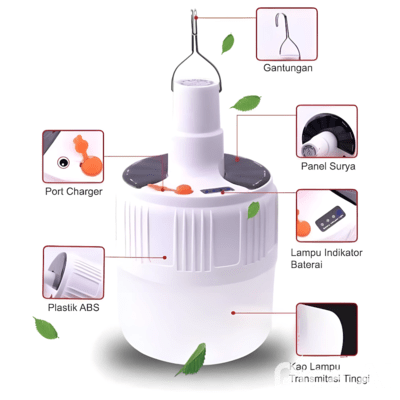 Gantungan

Panel Surya

Port Charger

Lampu Indikator Baterai

Plastik ABS

Kap Lampu Transmitasi Tinggi