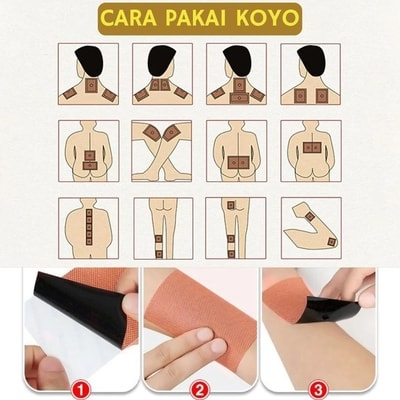 CARA PAKAI KOYO

1

2

3