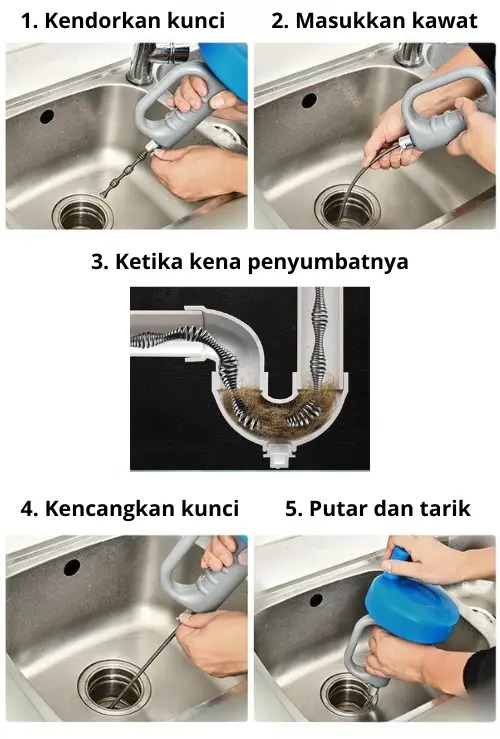 1. Kendorkan kunci

2. Masukkan kawat

3. Ketika kena penyumbatnya

4. Kencangkan kunci

5. Putar dan tarik