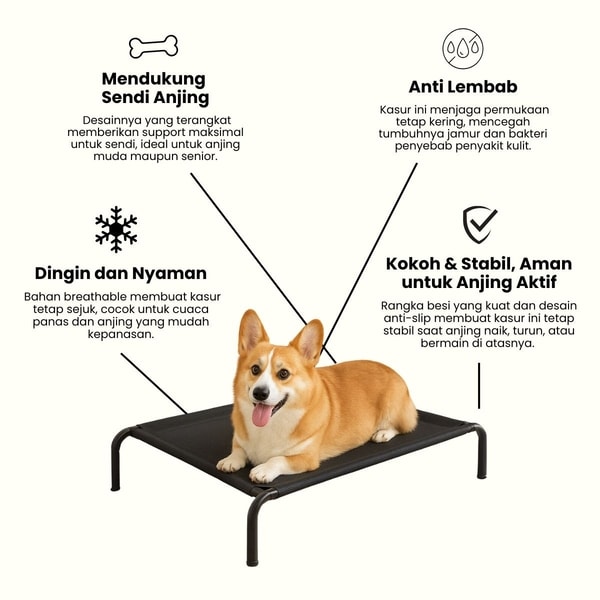 Mendukung Sendi Anjing

Desainnya yang terangkat memberikan support maksimal untuk sendi, ideal untuk anjing muda maupun senior.

Anti Lembab

Kasur ini menjaga permukaan tetap kering, mencegah tumbuhnya jamur dan bakteri penyebab penyakit kulit.

Dingin dan Nyaman

Bahan breathable membuat kasur tetap sejuk, cocok untuk cuaca panas dan anjing yang mudah kepanasan.

Kokoh & Stabil, Aman untuk Anjing Aktif

Rangka besi yang kuat dan desain anti-slip membuat kasur ini tetap stabil saat anjing naik, turun, atau bermain di atasnya.