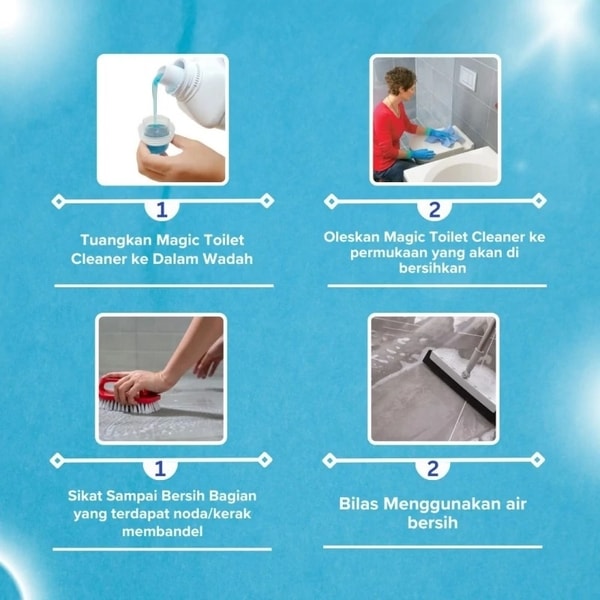 1

Tuangkan Magic Toilet Cleaner ke Dalam Wadah

2

Oleskan Magic Toilet Cleaner ke permukaan yang akan di bersihkan

1

Sikat Sampai Bersih Bagian yang terdapat noda/kerak membandel

2

Bilas Menggunakan air bersih