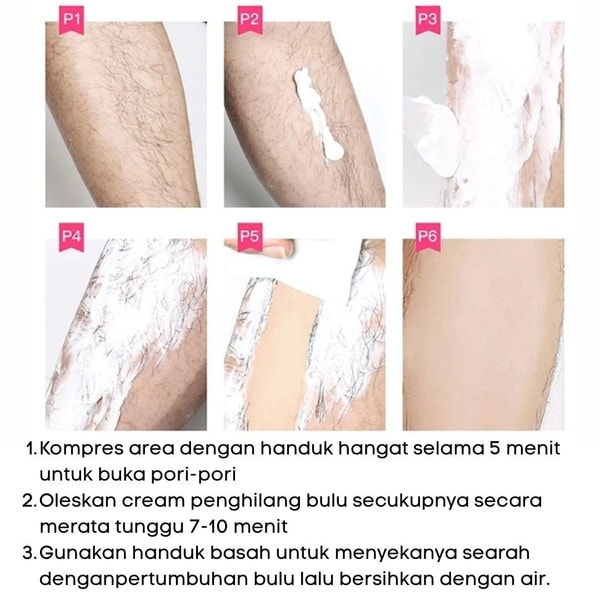 P1

P2

P3

P4

P5

P6

1. Kompres area dengan handuk hangat selama 5 menit untuk buka pori-pori

2. Oleskan cream penghilang bulu secukupnya secara merata tunggu 7-10 menit

3. Gunakan handuk basah untuk menyekanya searah denganpertumbuhan bulu lalu bersihkan dengan air.