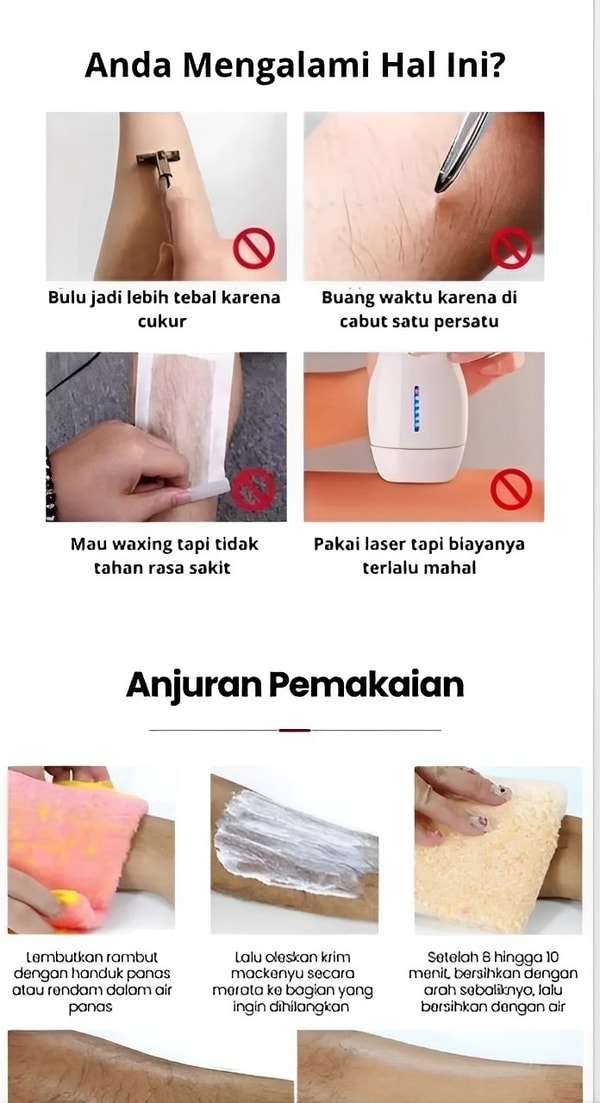 Anda Mengalami Hal Ini?

Bulu jadi lebih tebal karena cukur

Buang waktu karena di cabut satu persatu

Mau waxing tapi tidak tahan rasa sakit

Pakai laser tapi biayanya terlalu mahal

Anjuran Pemakaian

Lembutkan rambut dengan handuk panas atau rendam dalam air panas

Lalu oleskan krim mackenyu secara merata ke bagian yang ingin dihilangkan

Setelah 8 hingga 10 menit, bersihkan dengan arah sebaliknya, lalu bersihkan dengan air