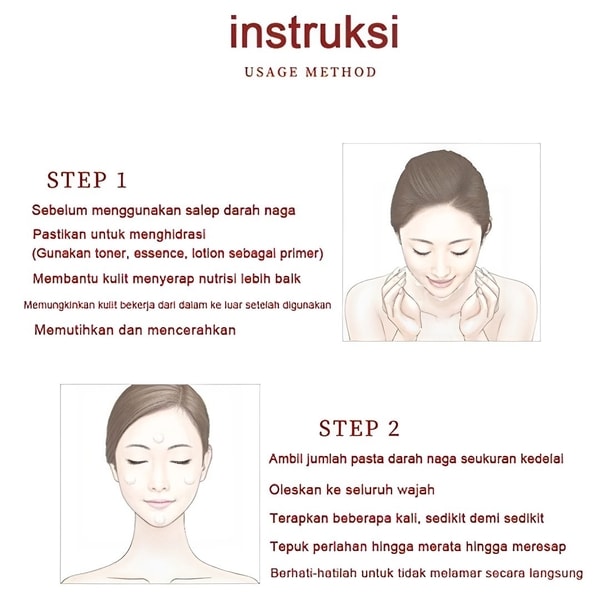 instruksi

USAGE METHOD

STEP 1

Sebelum menggunakan salep darah naga

Pastikan untuk menghidrasi
(Gunakan toner, essence, lotion sebagai primer)

Membantu kulit menyerap nutrisi lebih baik

Memungkinkan kulit bekerja dari dalam ke luar setelah digunakan

Memutihkan dan mencerahkan

STEP 2

Ambil jumlah pasta darah naga seukuran kedelai

Oleskan ke seluruh wajah

Terapkan beberapa kali, sedikit demi sedikit

Tepuk perlahan hingga merata hingga meresap

Berhati-hatilah untuk tidak melamar secara langsung