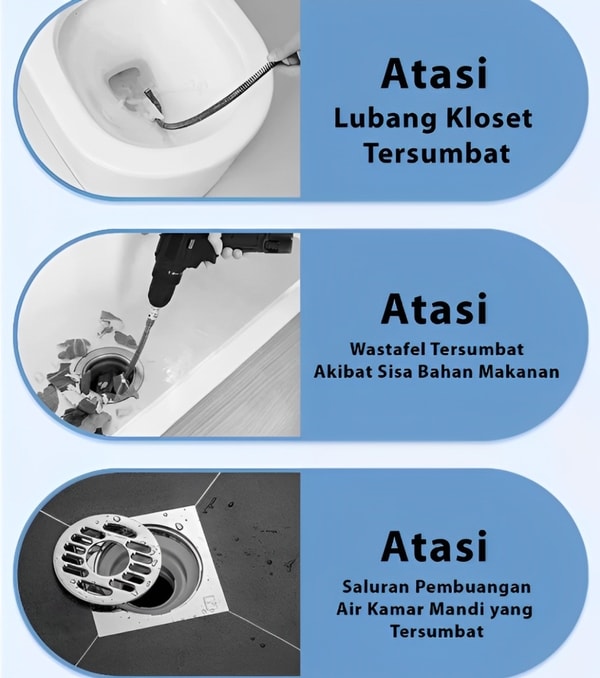 Atasi
Lubang Kloset Tersumbat

Atasi
Wastafel Tersumbat Akibat Sisa Bahan Makanan

Atasi
Saluran Pembuangan Air Kamar Mandi yang Tersumbat