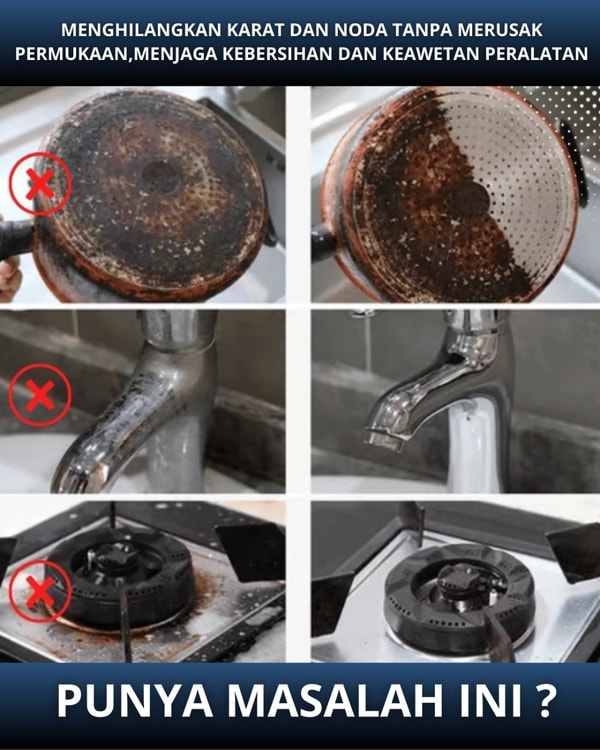 MENGHILANGKAN KARAT DAN NODA TANPA MERUSAK PERMUKAAN,MENJAGA KEBERSIHAN DAN KEAWETAN PERALATAN

PUNYA MASALAH INI ?