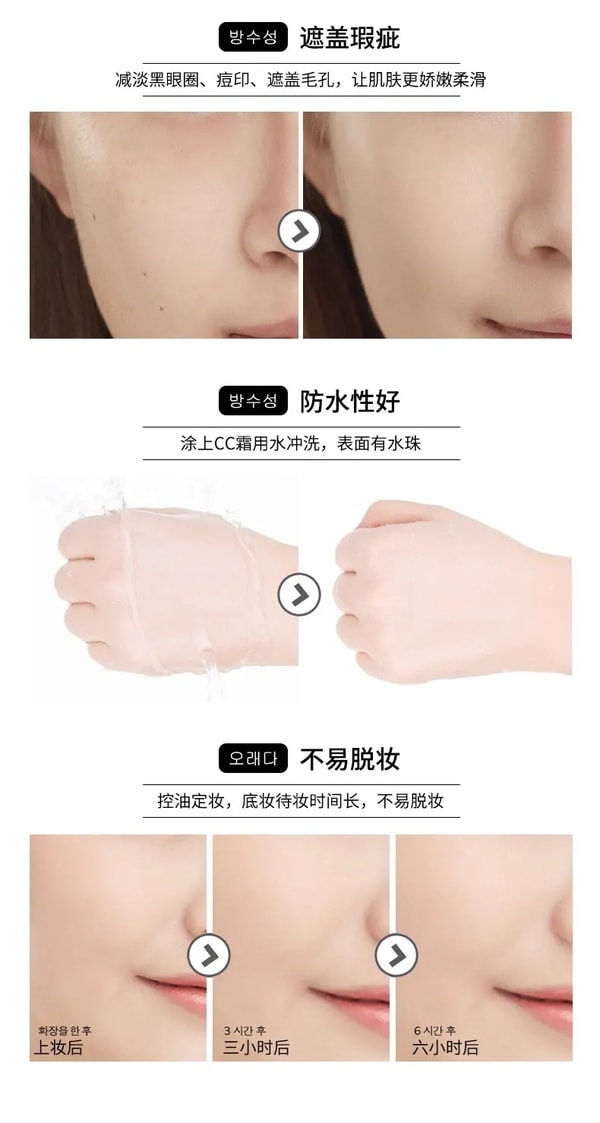 방수성 遮盖瑕疵

减淡黑眼圈、痘印、遮盖毛孔，让肌肤更娇嫩柔滑

방수성 防水性好

涂上CC霜用水冲洗，表面有水珠

오래다 不易脱妆

控油定妆，底妆待妆时间长，不易脱妆

화장을 한 후
上妆后

3 시간 후
三小时后

6 시간 후
六小时后