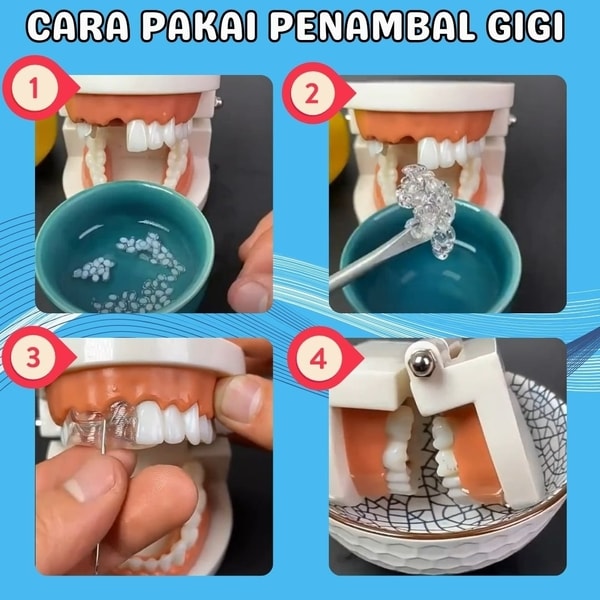 CARA PAKAI PENAMBAL GIGI

1

2

3

4