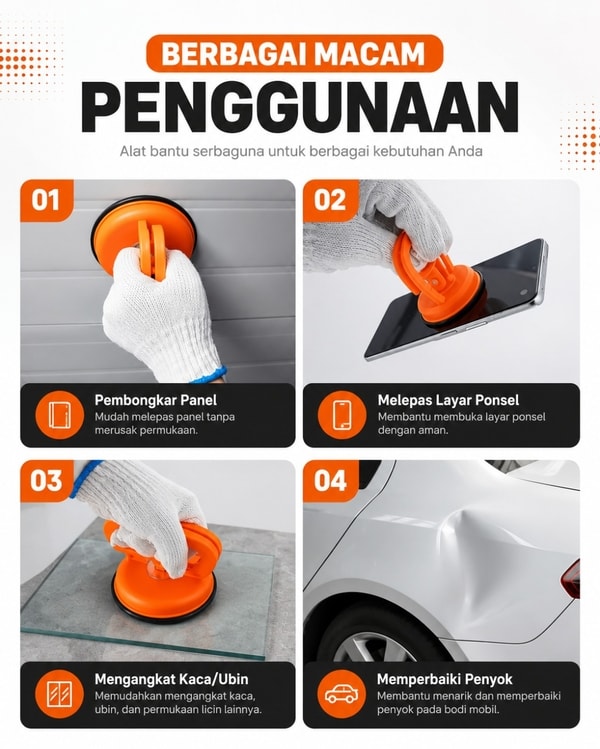 BERBAGAI MACAM
PENGGUNAAN

Alat bantu serbaguna untuk berbagai kebutuhan Anda

01

Pembongkar Panel
Mudah melepas panel tanpa merusak permukaan.

02

Melepas Layar Ponsel
Membantu membuka layar ponsel dengan aman.

03

Mengangkat Kaca/Ubin
Memudahkan mengangkat kaca, ubin, dan permukaan licin lainnya.

04

Memperbaiki Penyok
Membantu menarik dan memperbaiki penyok pada bodi mobil.