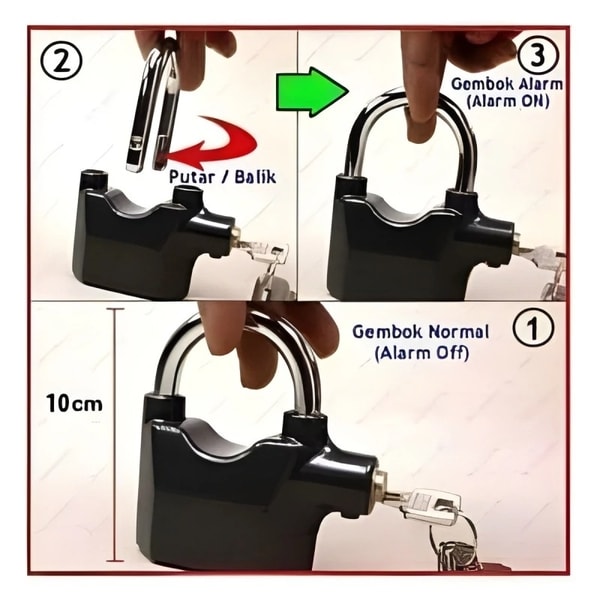 ②
Putar / Balik

③
Gembok Alarm
(Alarm ON)

10cm

Gembok Normal
(Alarm Off)
①