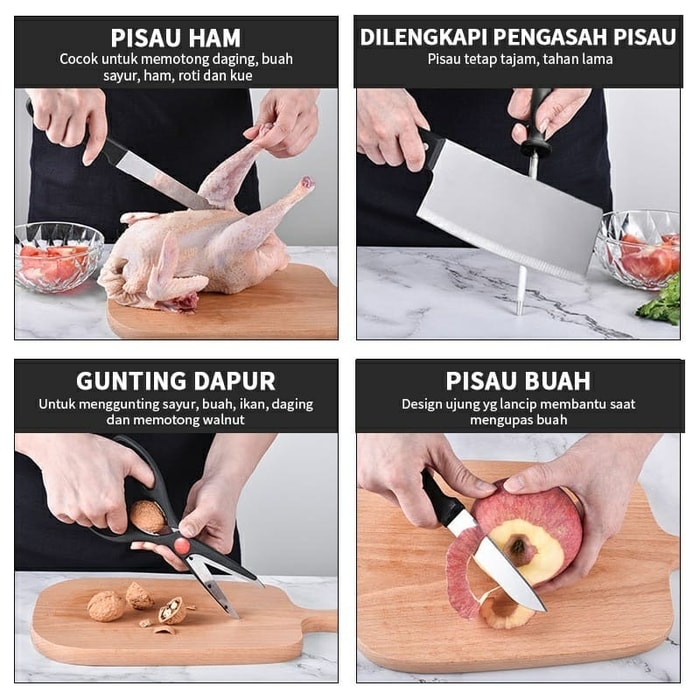 PISAU HAM
Cocok untuk memotong daging, buah sayur, ham, roti dan kue

DILENGKAPI PENGASAH PISAU
Pisau tetap tajam, tahan lama

GUNTING DAPUR
Untuk menggunting sayur, buah, ikan, daging dan memotong walnut

PISAU BUAH
Design ujung yg lancip membantu saat mengupas buah