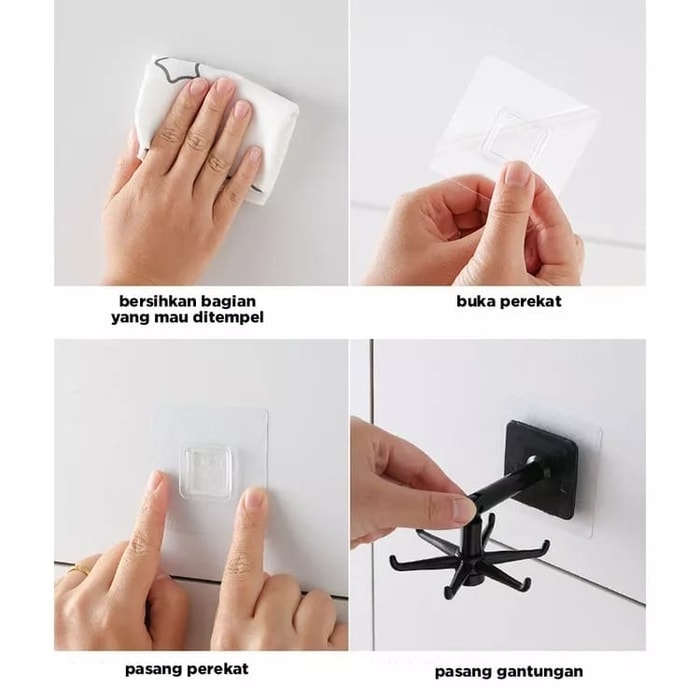 bersihkan bagian yang mau ditempel

buka perekat

pasang perekat

pasang gantungan