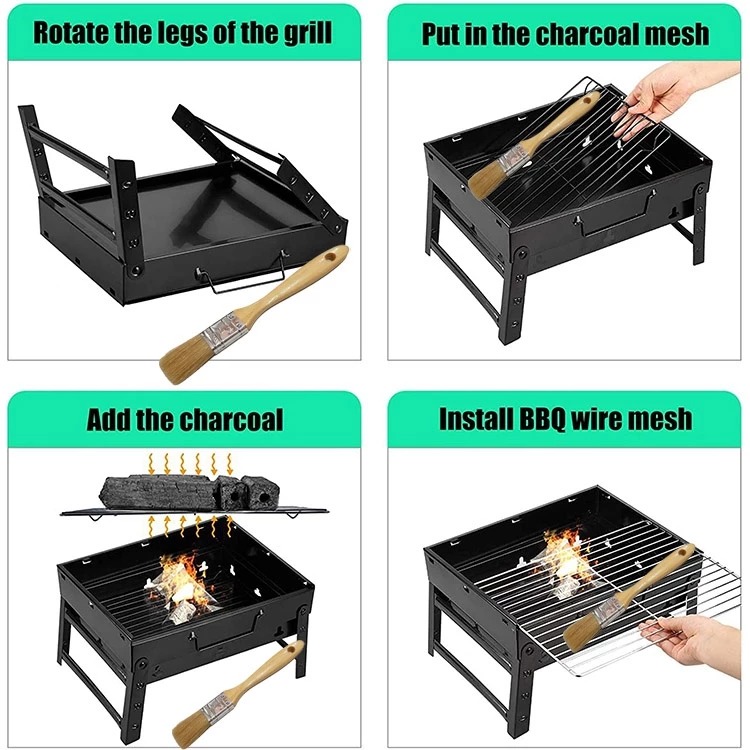 Rotate the legs of the grill

Put in the charcoal mesh

Add the charcoal

Install BBQ wire mesh