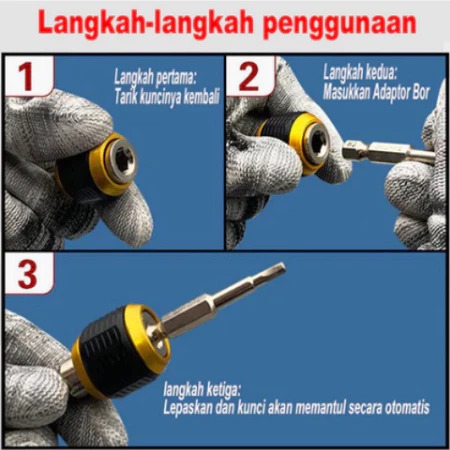 Langkah-langkah penggunaan

1

Langkah pertama:
Tarik kuncinya kembali

2

Langkah kedua:
Masukkan Adaptor Bor

3

langkah ketiga:
Lepaskan dan kunci akan memantul secara otomatis