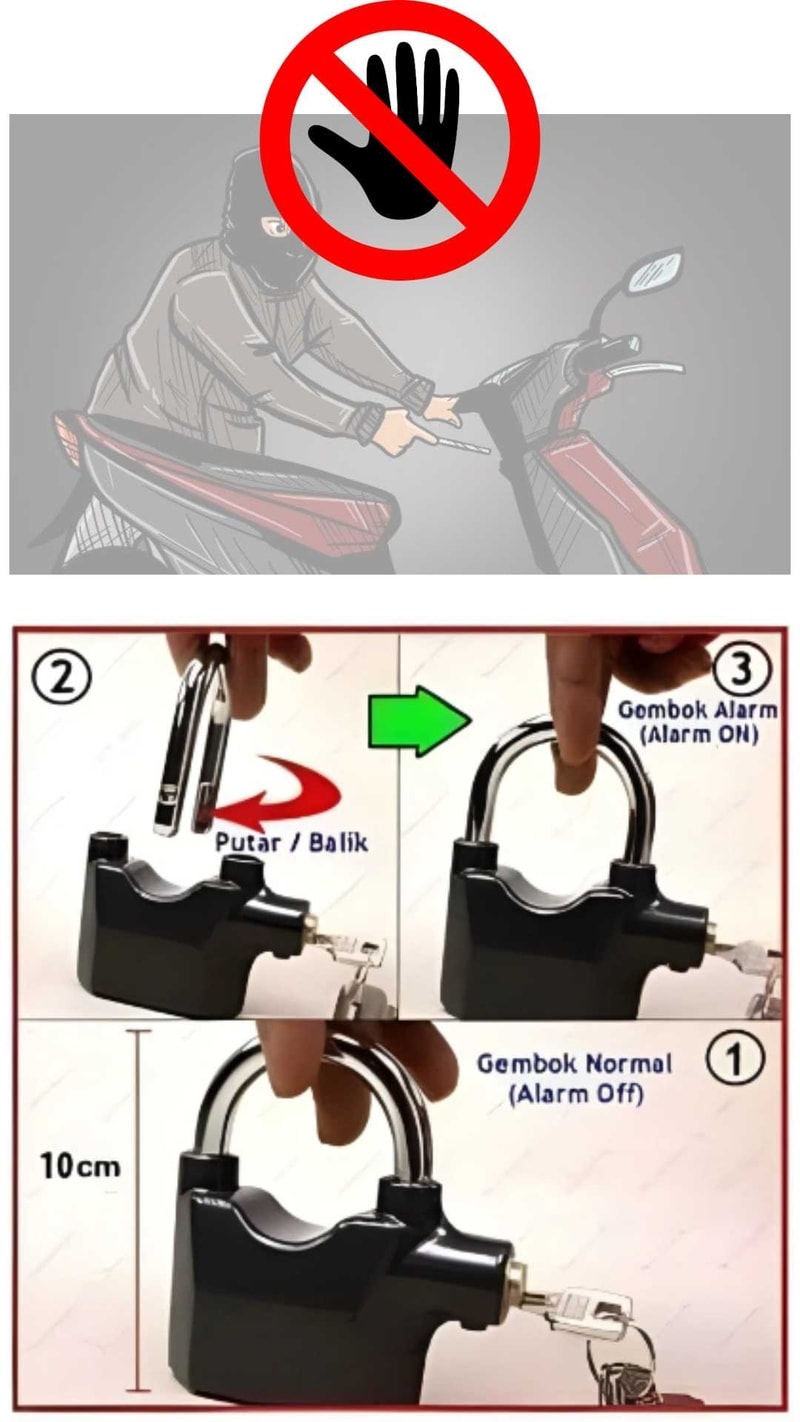 ②

Putar / Balik

③

Gembok Alarm
(Alarm ON)

10cm

Gembok Normal
(Alarm Off)

①