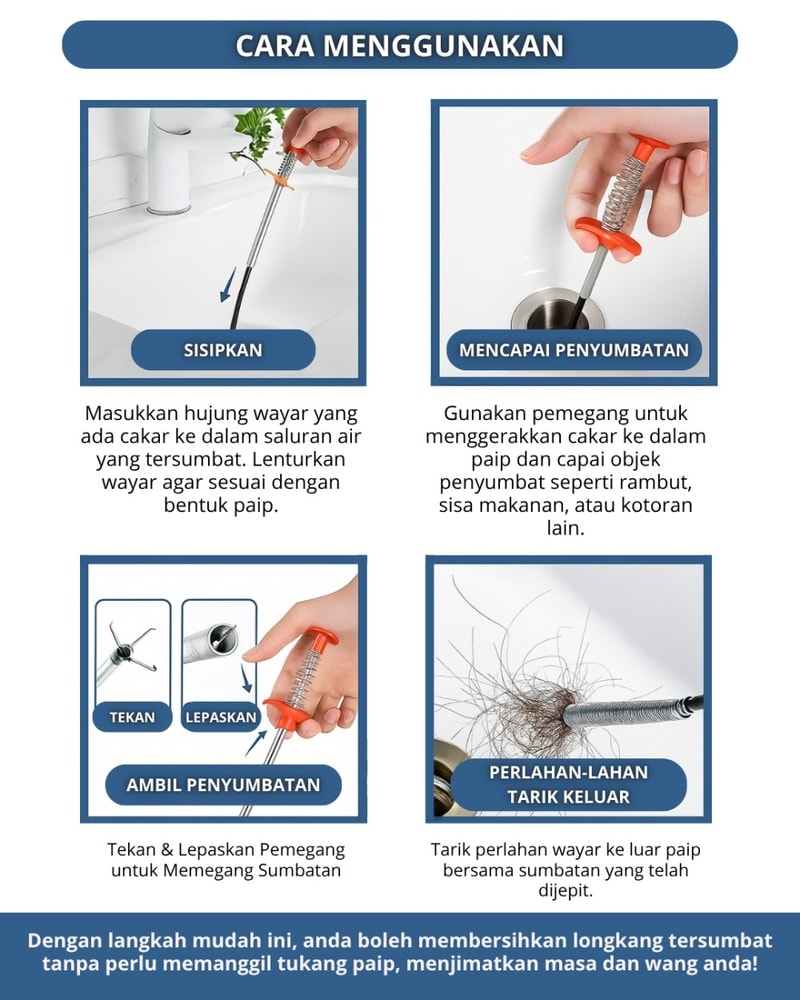 CARA MENGGUNAKAN

SISIPKAN

Masukkan hujung wayar yang ada cakar ke dalam saluran air yang tersumbat. Lenturkan wayar agar sesuai dengan bentuk paip.

MENCAPAI PENYUMBATAN

Gunakan pemegang untuk menggerakkan cakar ke dalam paip dan capai objek penyumbat seperti rambut, sisa makanan, atau kotoran lain.

TEKAN

LEPASKAN

AMBIL PENYUMBATAN

Tekan & Lepaskan Pemegang untuk Memegang Sumbatan

PERLAHAN-LAHAN TARIK KELUAR

Tarik perlahan wayar ke luar paip bersama sumbatan yang telah dijepit.

Dengan langkah mudah ini, anda boleh membersihkan longkang tersumbat tanpa perlu memanggil tukang paip, menjimatkan masa dan wang anda!